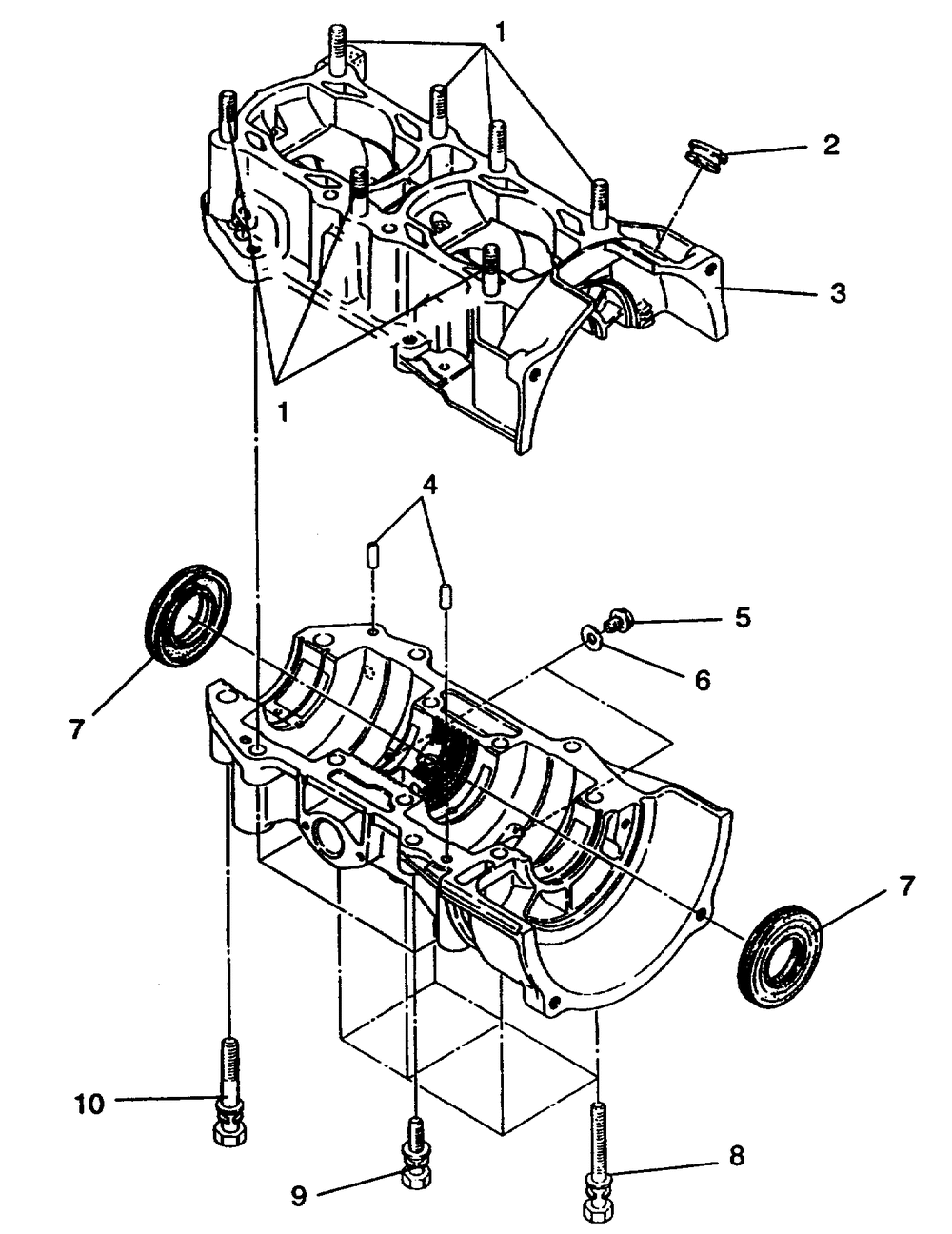 1
2
3
1
4
5
6
7
7
10
9
8