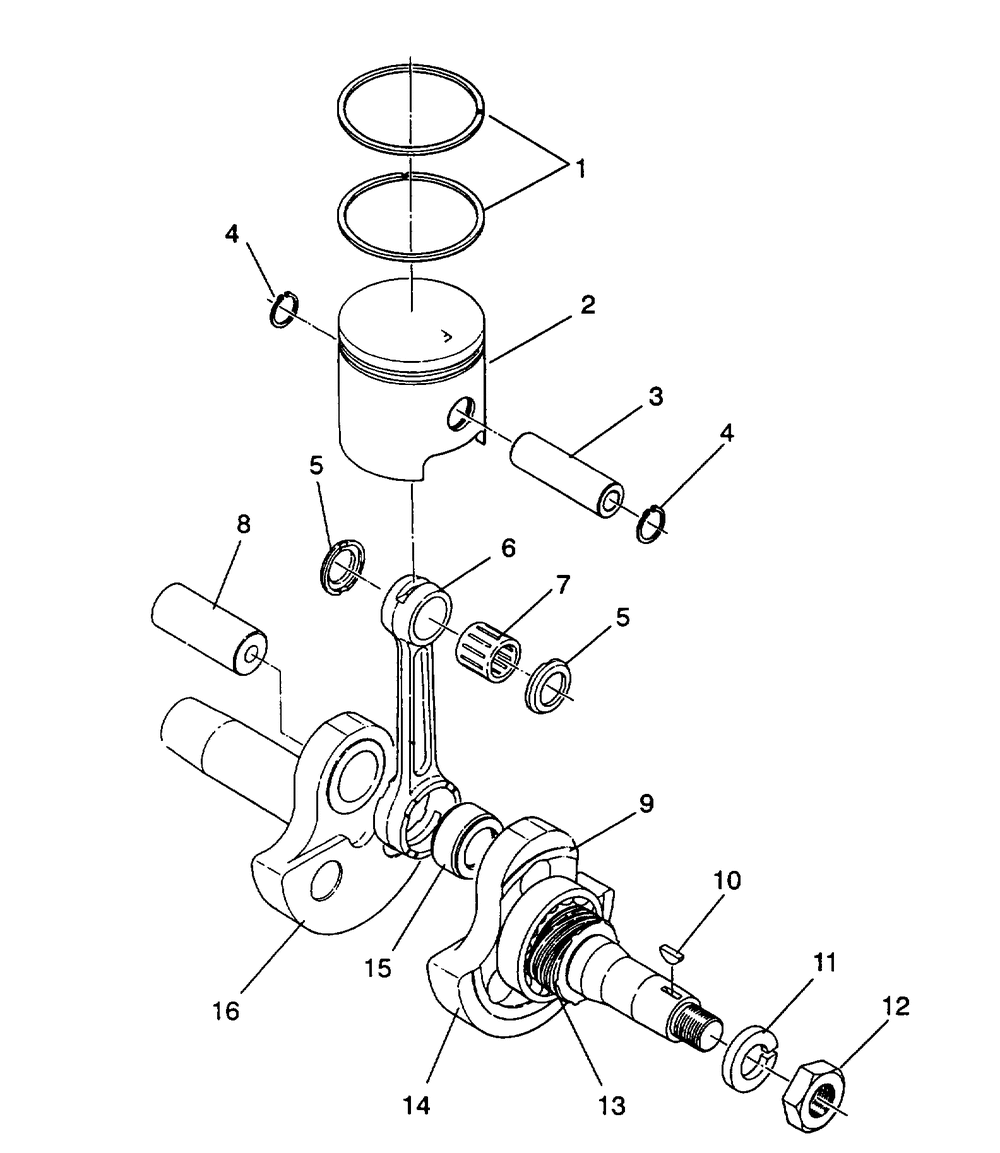 1
4
2
3
4
5
8
6
7
5
9
10
11
12
15
16
14
13