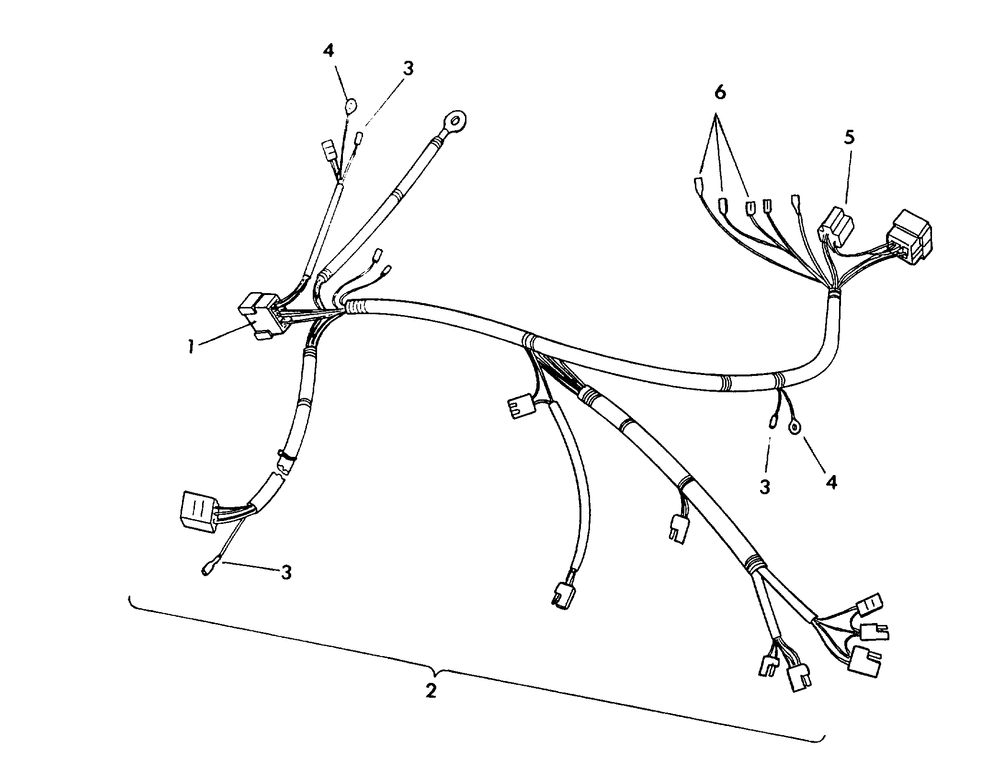 4
3
6
5
1
3
4
3
2