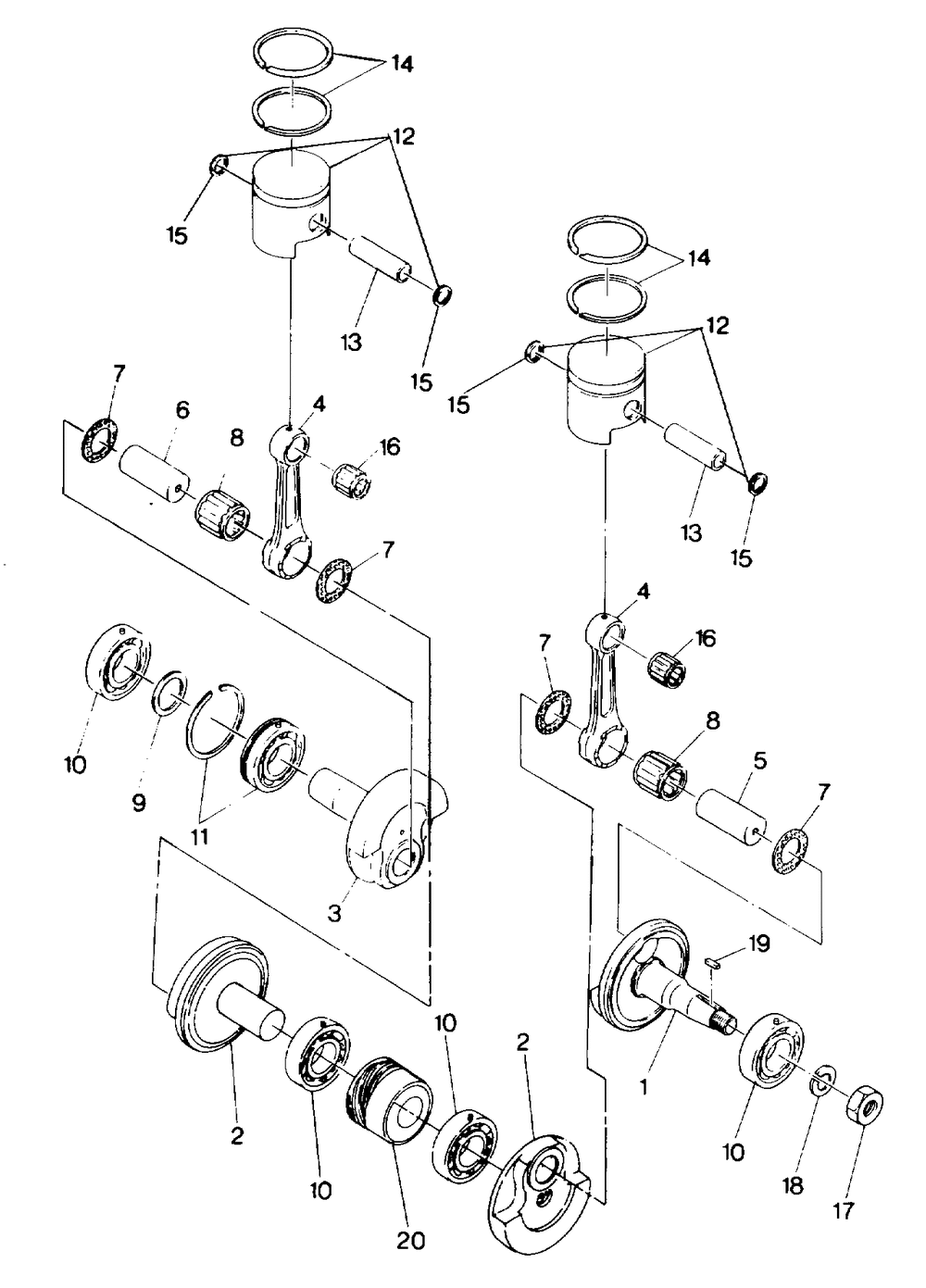 14
12
15
13
15
14
12
15
13
15
7
6
8
4
16
7
4
16
7
8
5
7
10
9
11
3
19
1
10
18
17
2
10
20
10
2