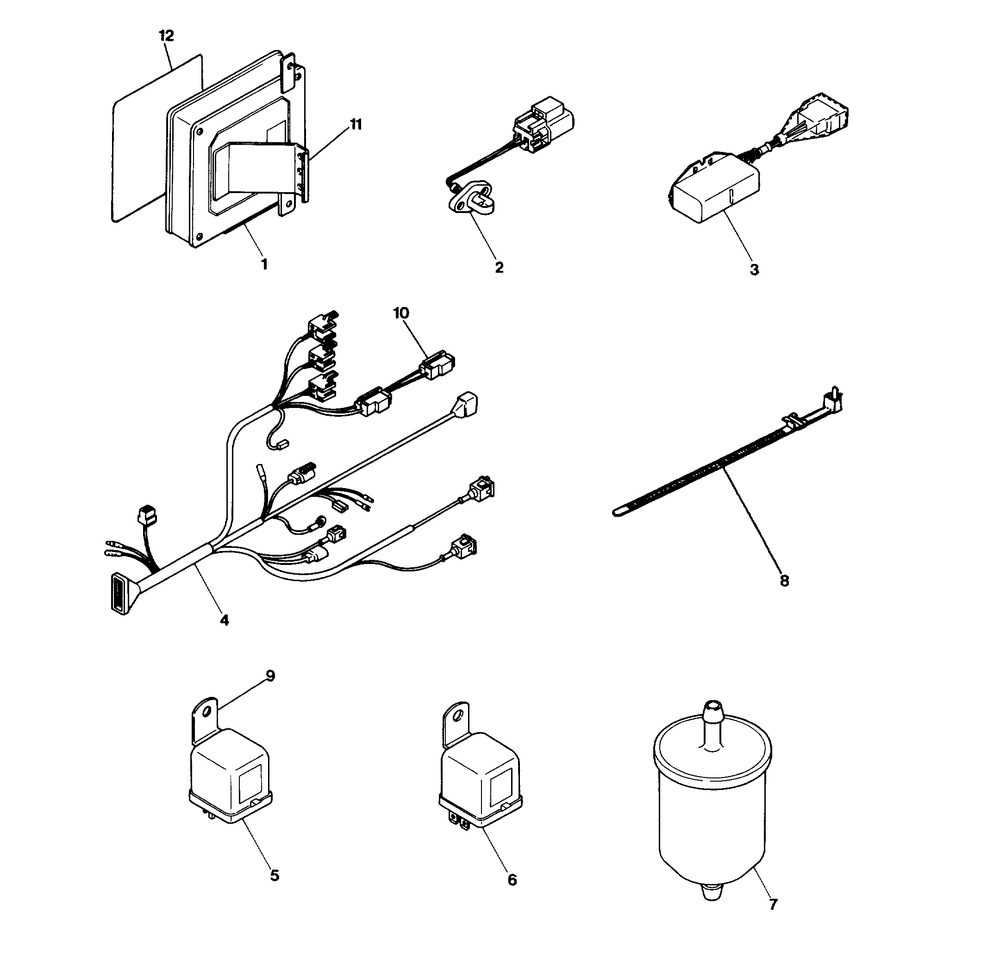 12
11
1
2
3
10
4
8
9
5
6
7