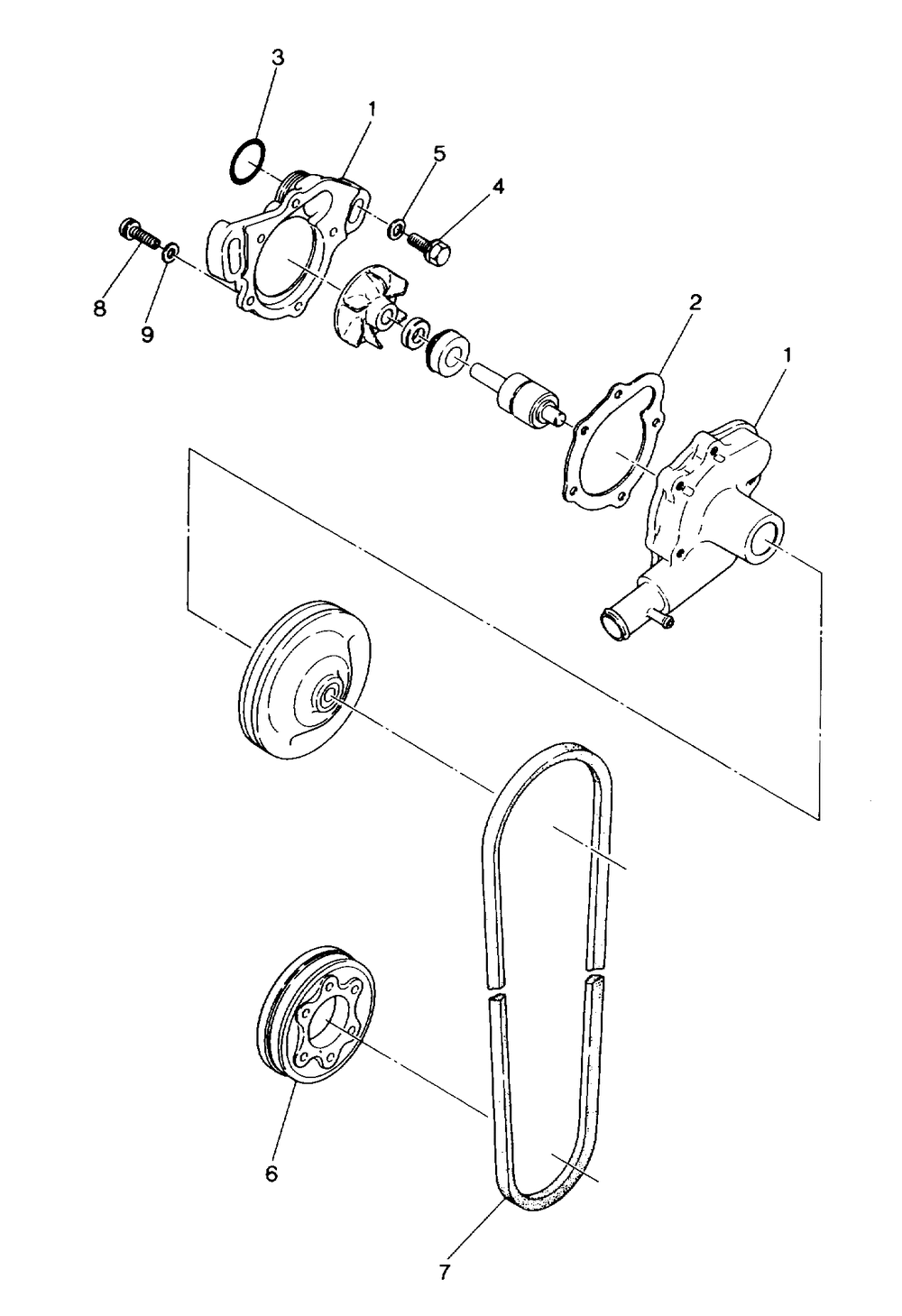 3
1
5
4
8
9
2
1
6
7