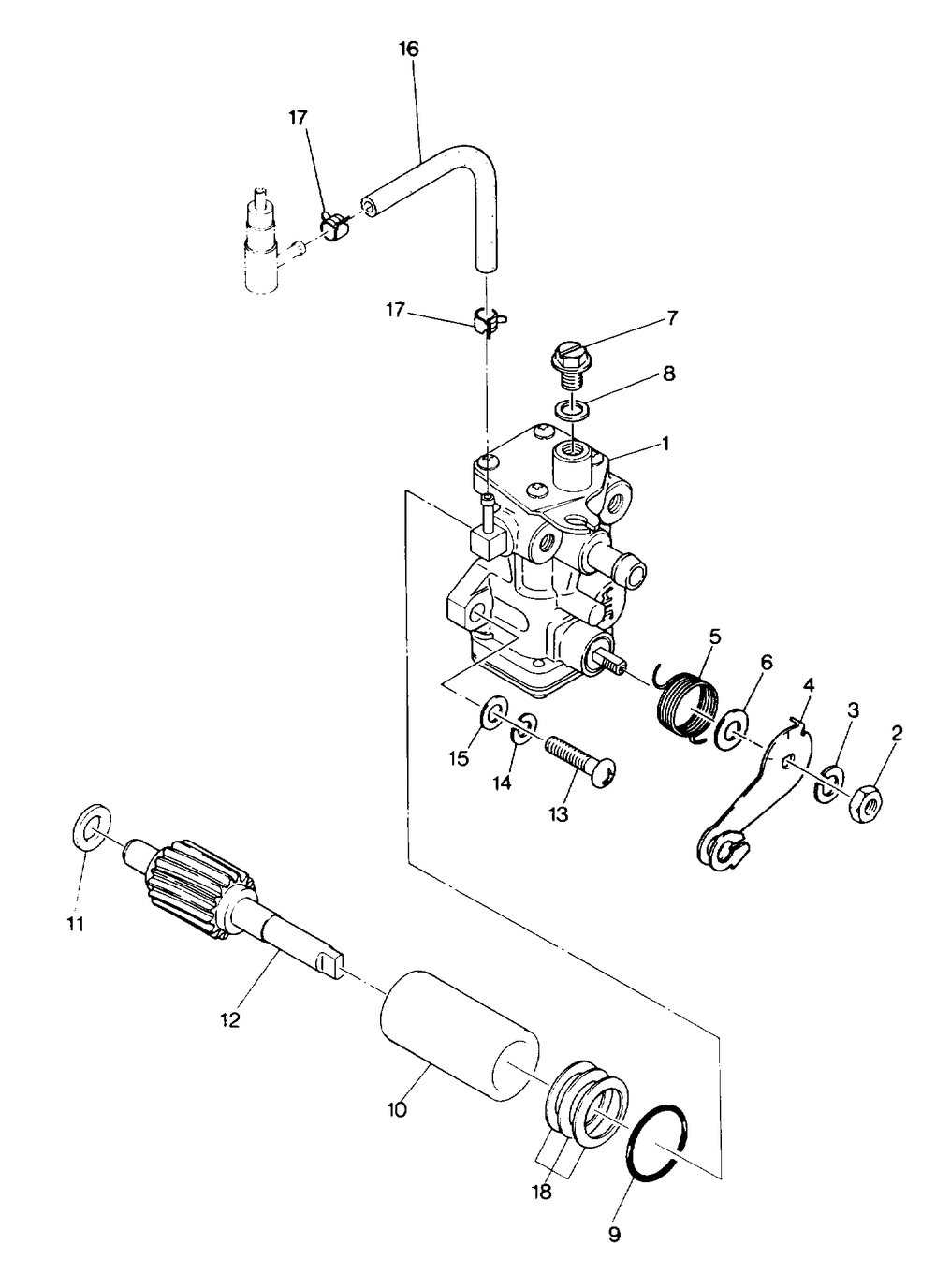 16
17
17
7
8
1
5
6
4
3
2
15
14
13
11
12
10
18
9