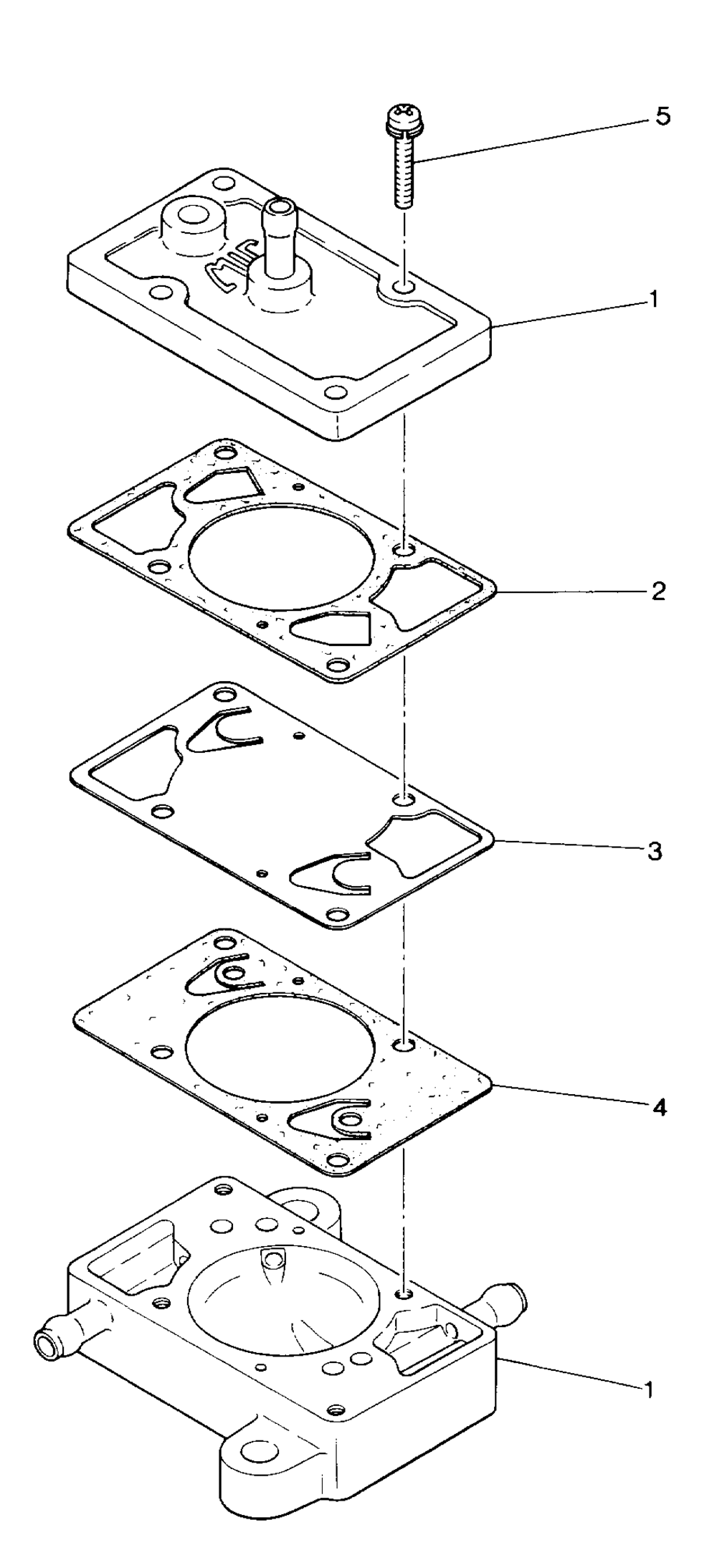 5
1
2
3
4
1