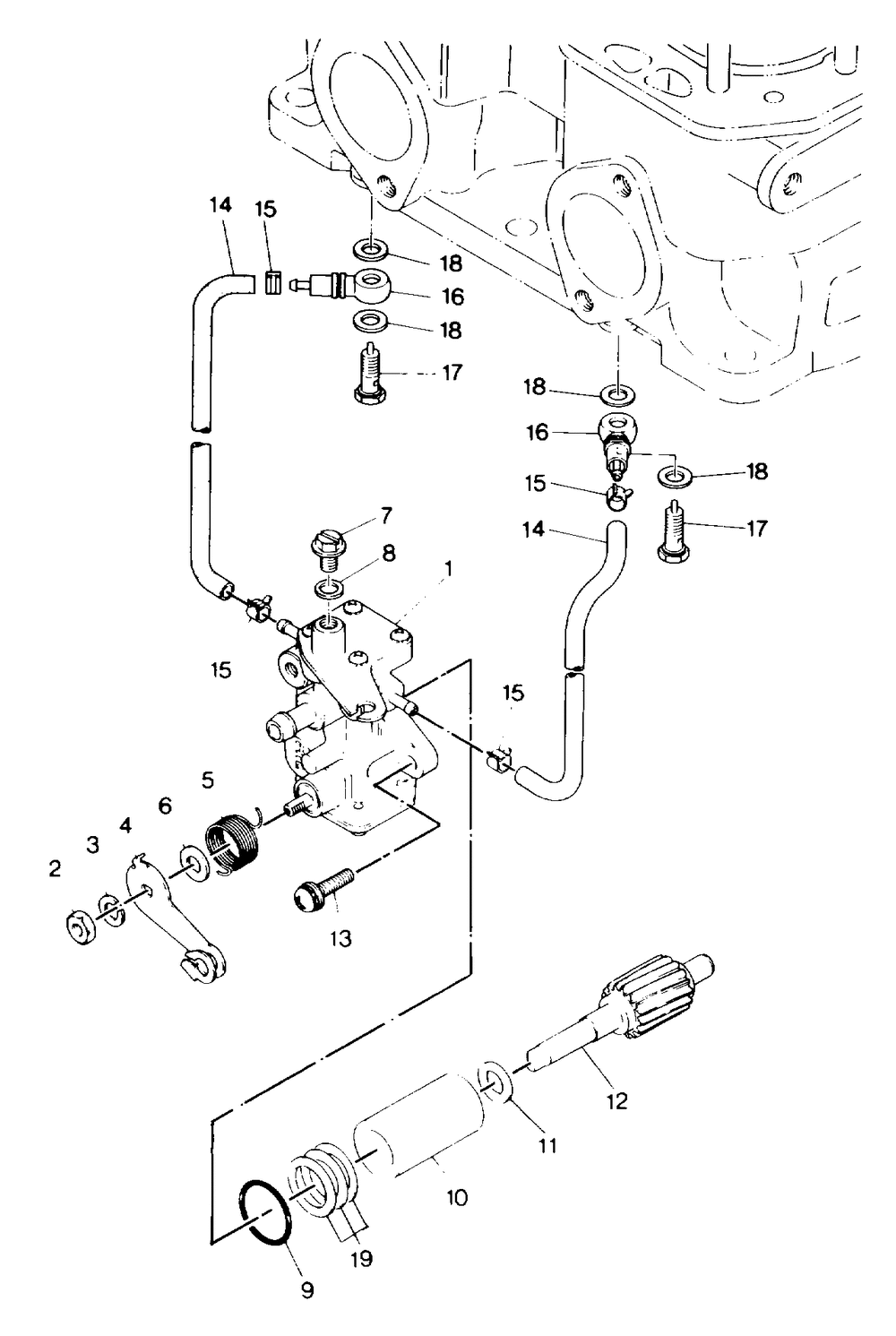 14
15
18
16
18
17
18
16
18
15
17
14
7
8
1
15
15
5
6
4
3
2
13
12
11
10
19
9