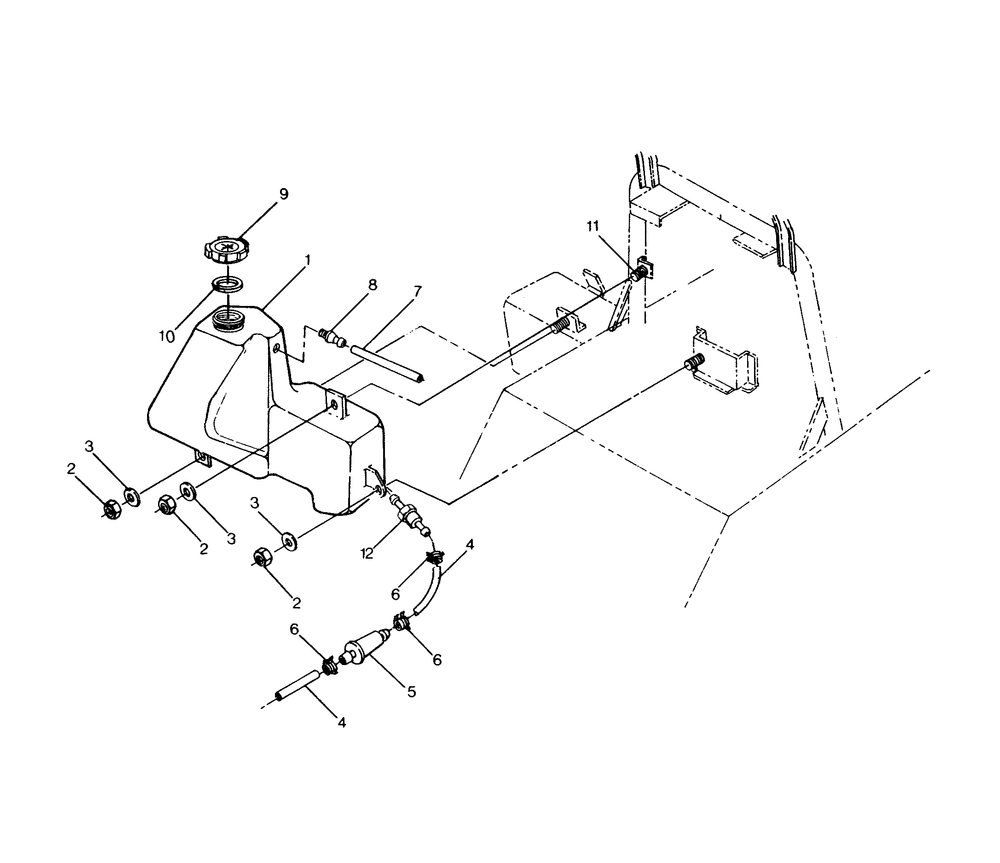 9
11
1
8
7
10
3
2
3
2
3
2
12
4
6
6
6
5
4