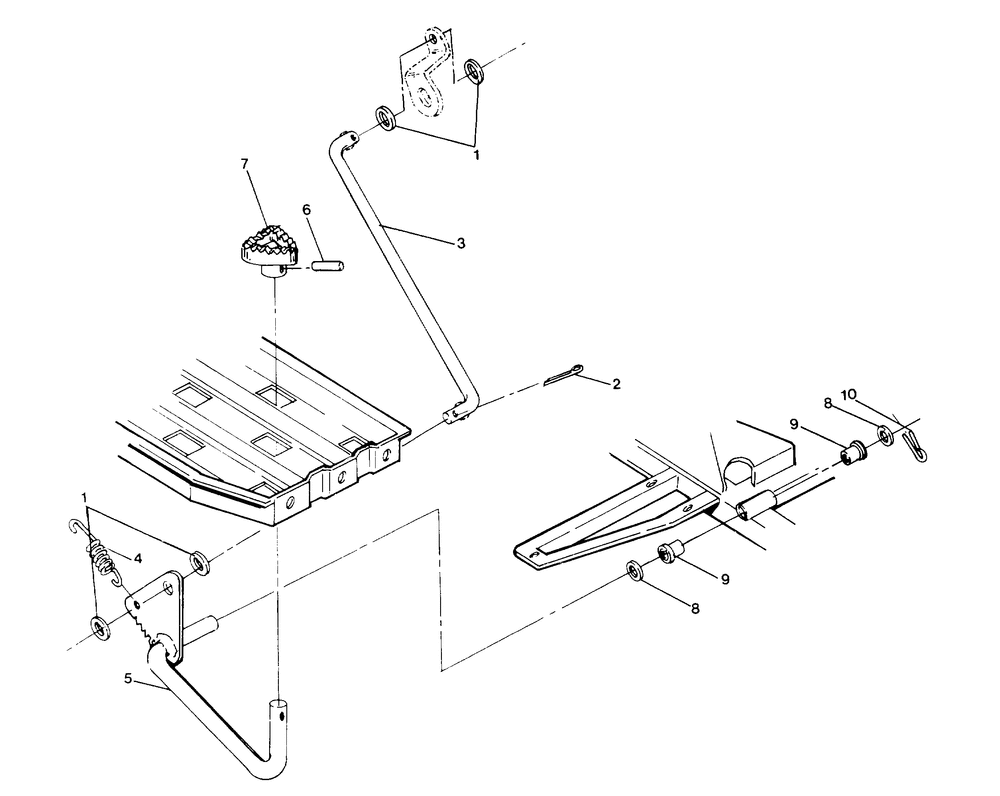 1
7
6
3
2
10
8
9
1
4
9
8
5