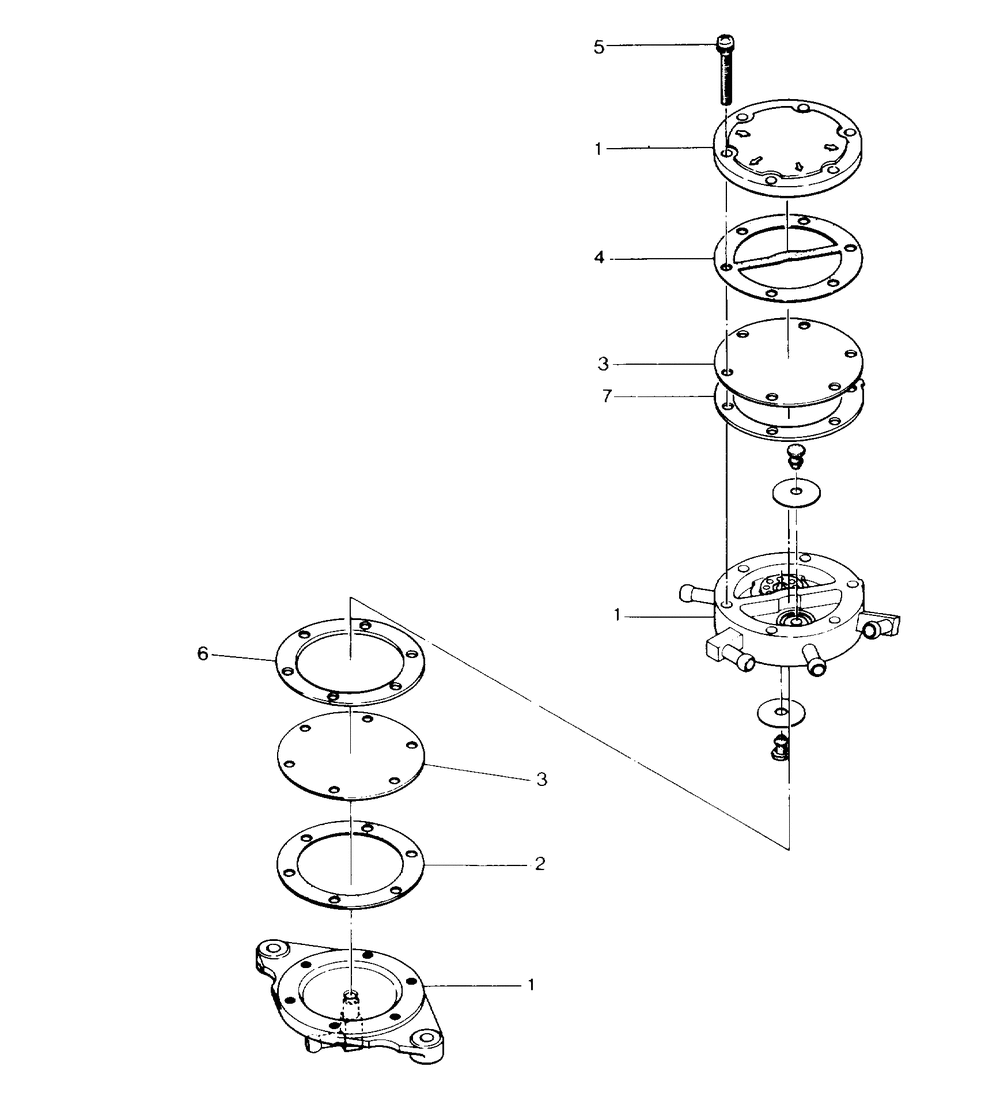 5
1
4
3
7
1
6
3
2
1