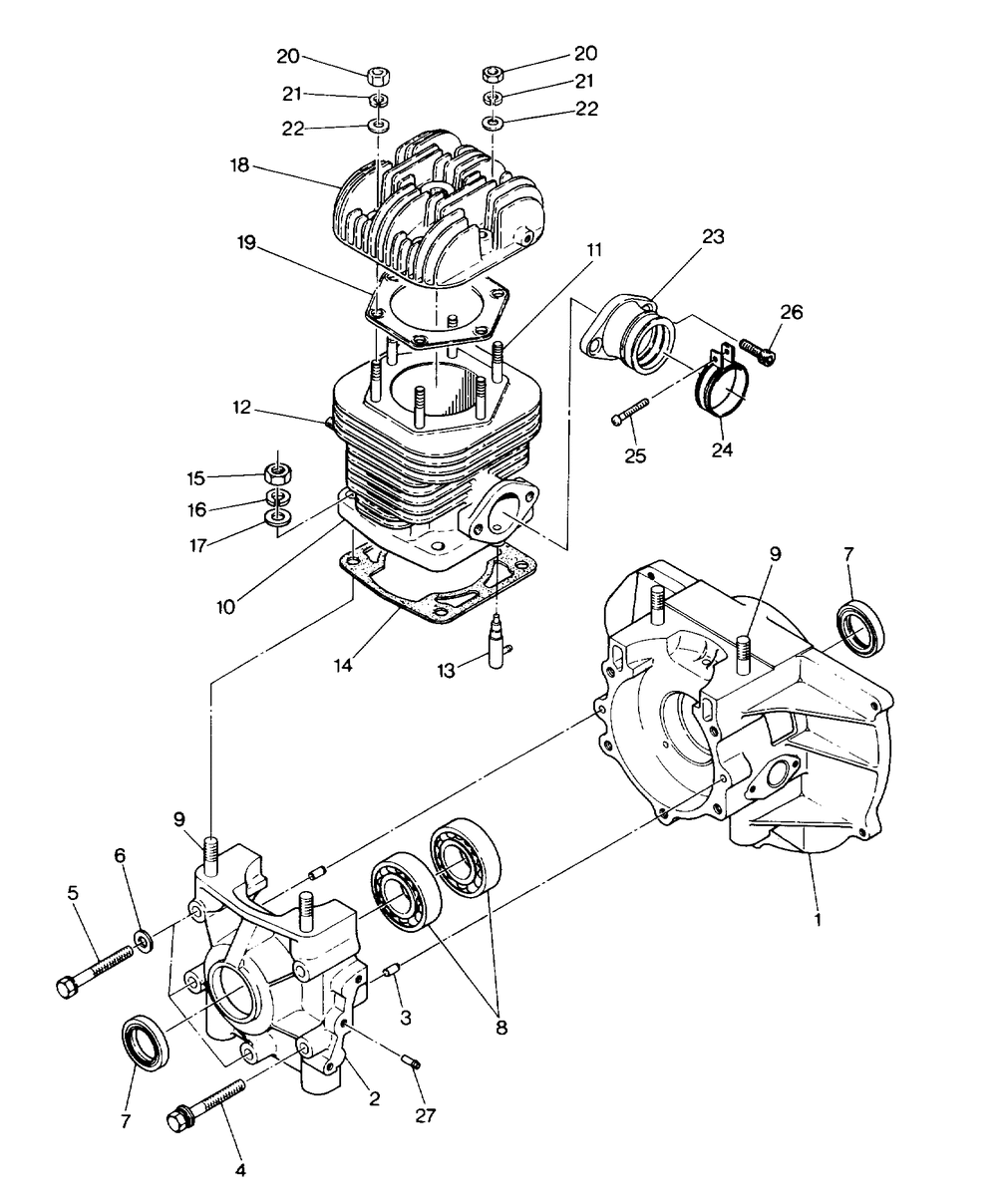 20
20
21
21
22
22
18
19
11
23
26
12
25
24
15
16
17
10
14
13
9
7
9
6
5
1
3
8
7
2
27
4