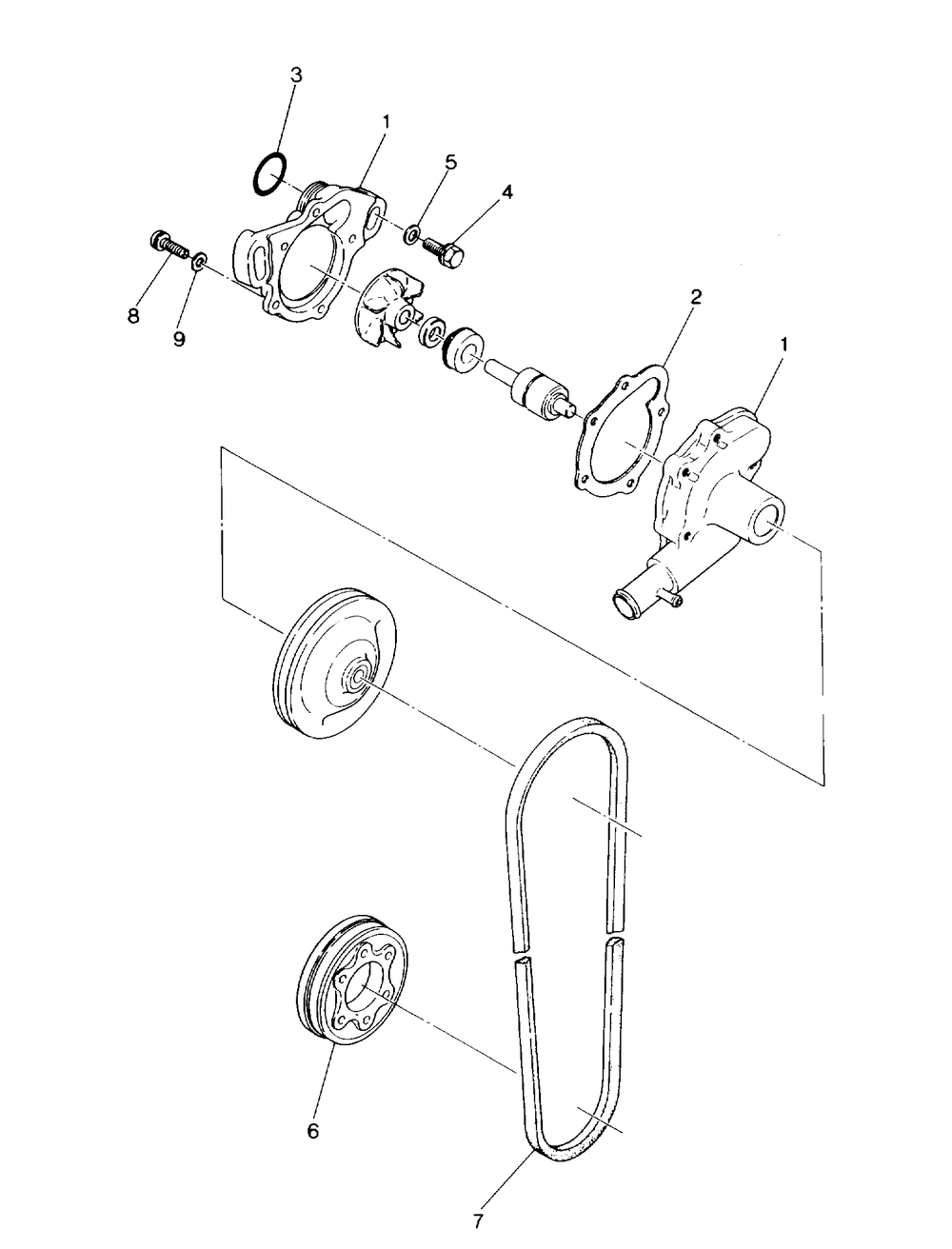 3
1
5
4
8
9
2
1
6
7