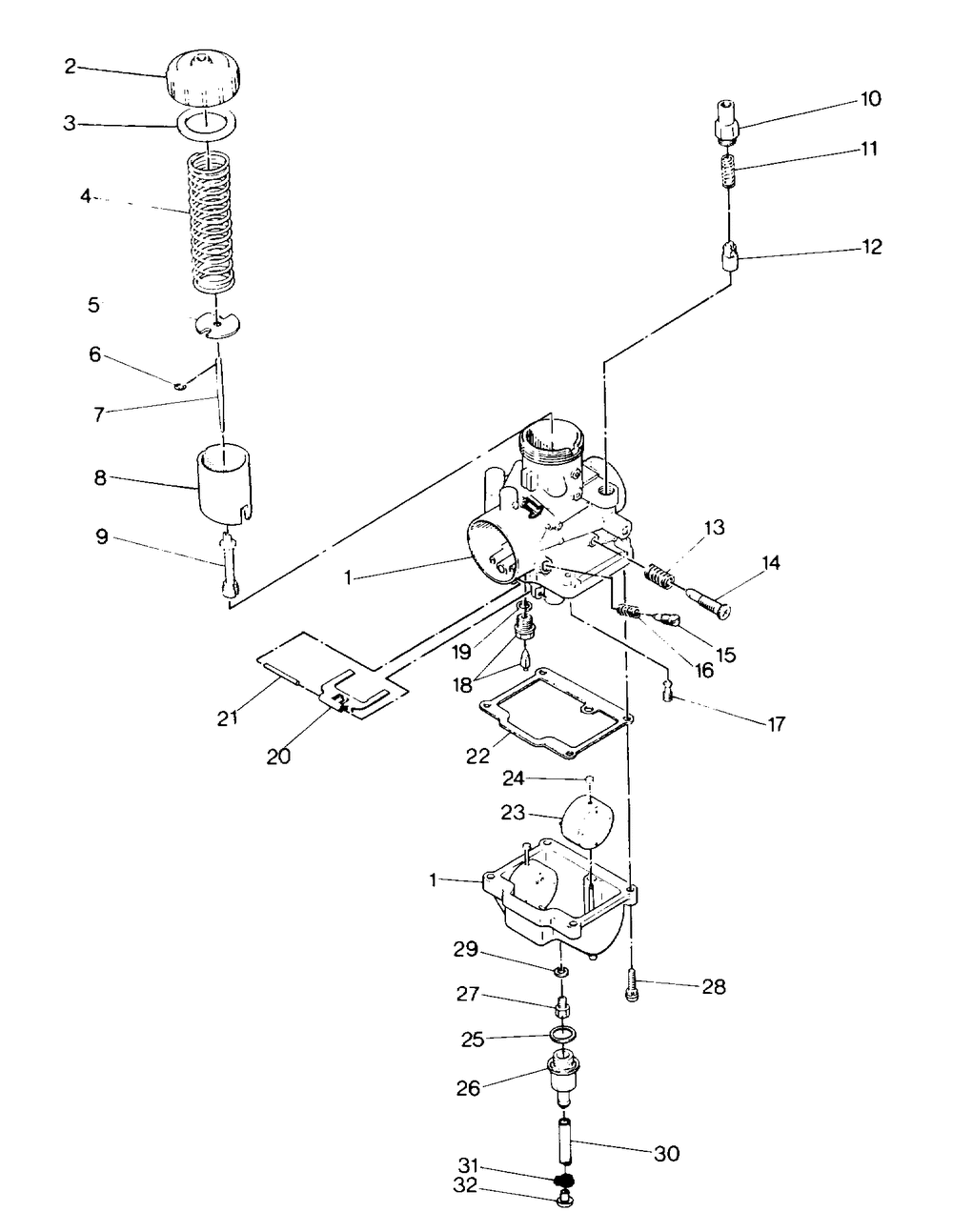 2
3
4
5
6
7
8
9
10
11
12
1
13
14
15
16
17
19
18
21
20
22
24
23
1
29
28
27
25
26
30
31
32