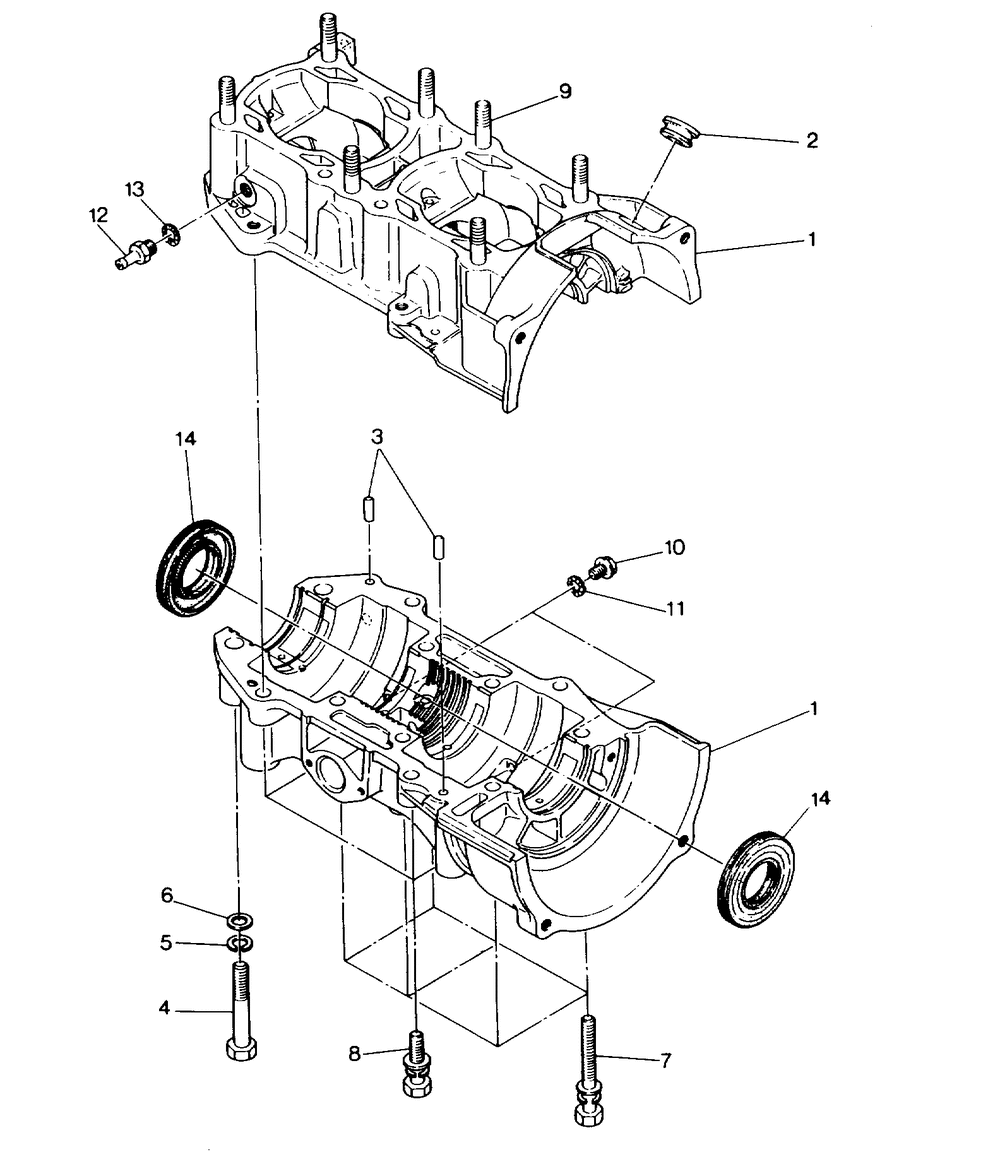 9
2
13
12
1
14
3
10
11
1
14
6
5
4
8
7