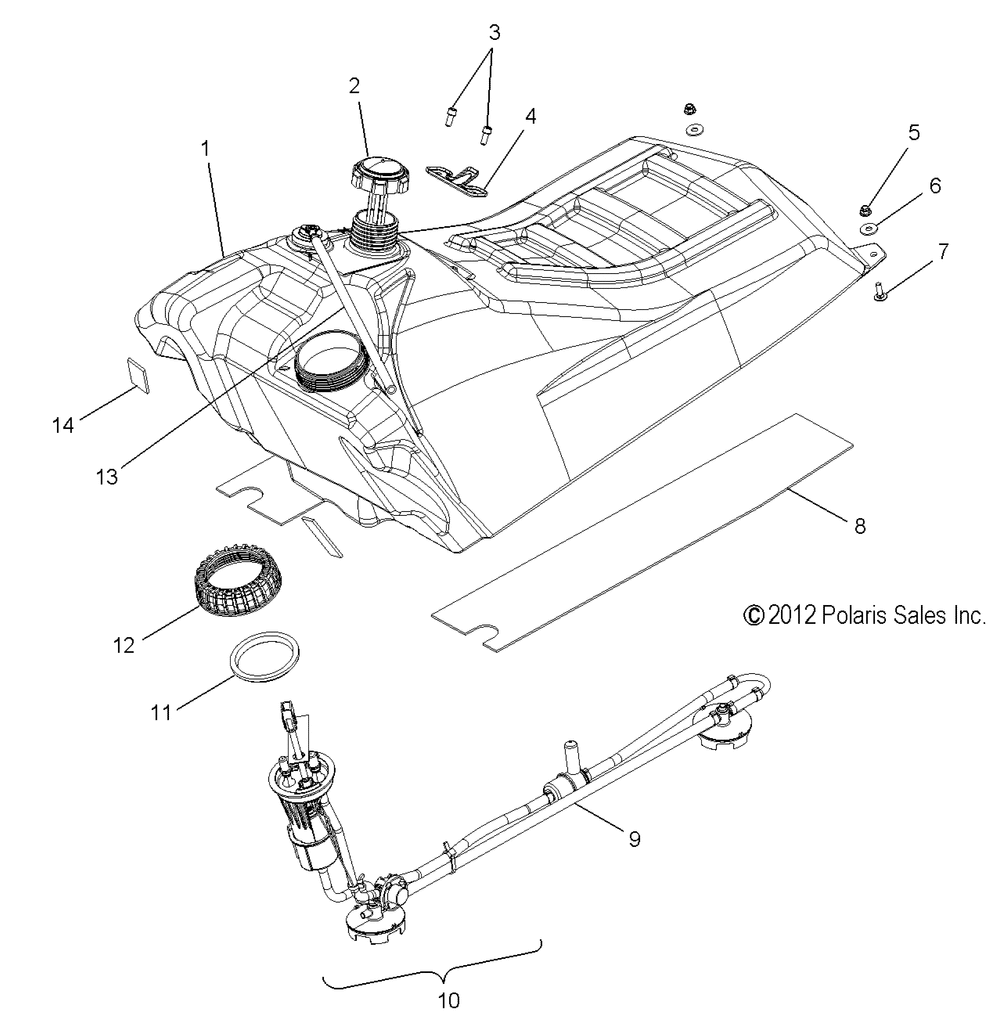 3
2
4
1
5
6
7
14
13
8
© 2012 Polaris Sales Inc.
12
11
9
10