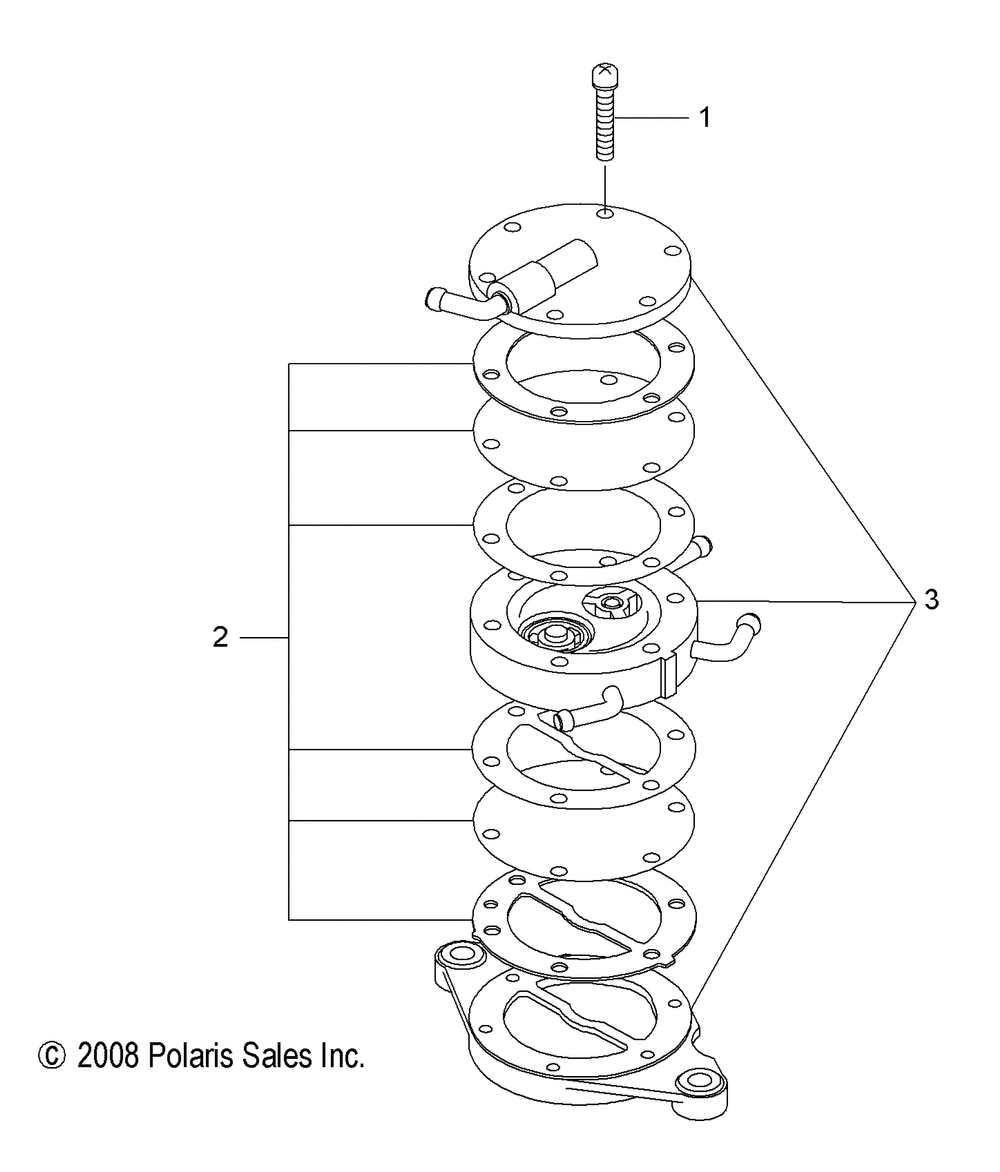 1

2

3

© 2008 Polaris Sales Inc.