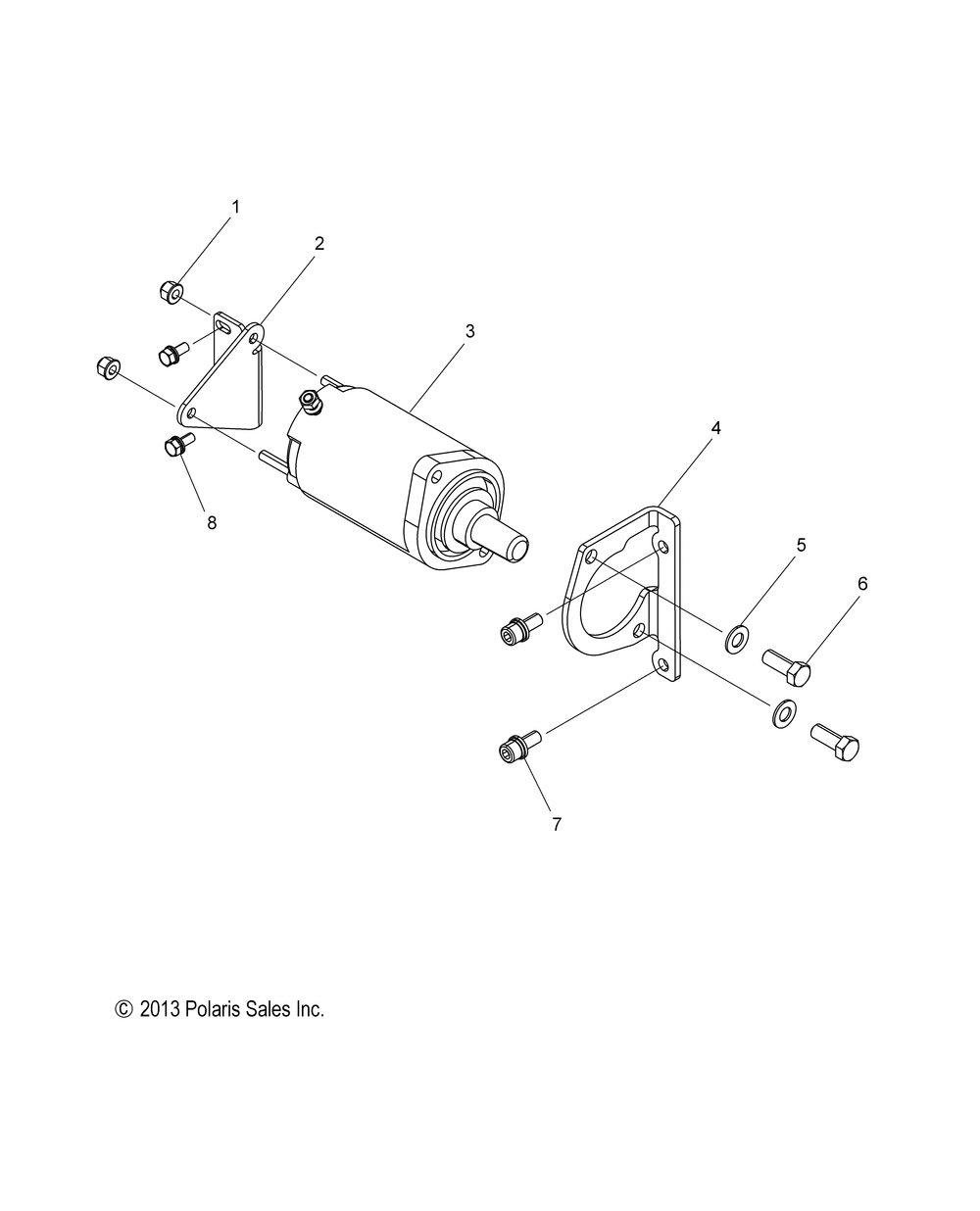 1
2
3
8
4
5
6
7

© 2013 Polaris Sales Inc.