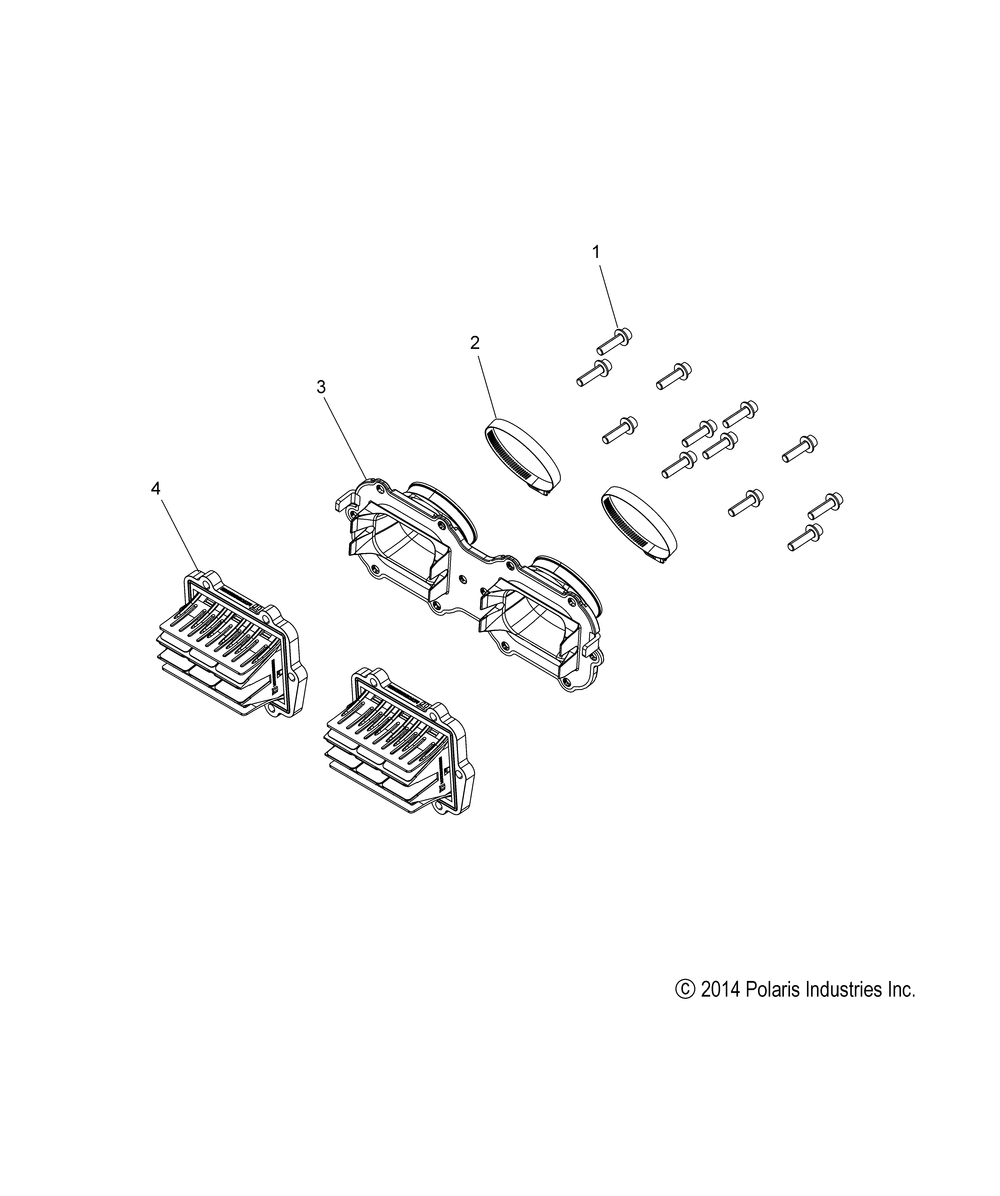 1

2

3

4

© 2014 Polaris Industries Inc.