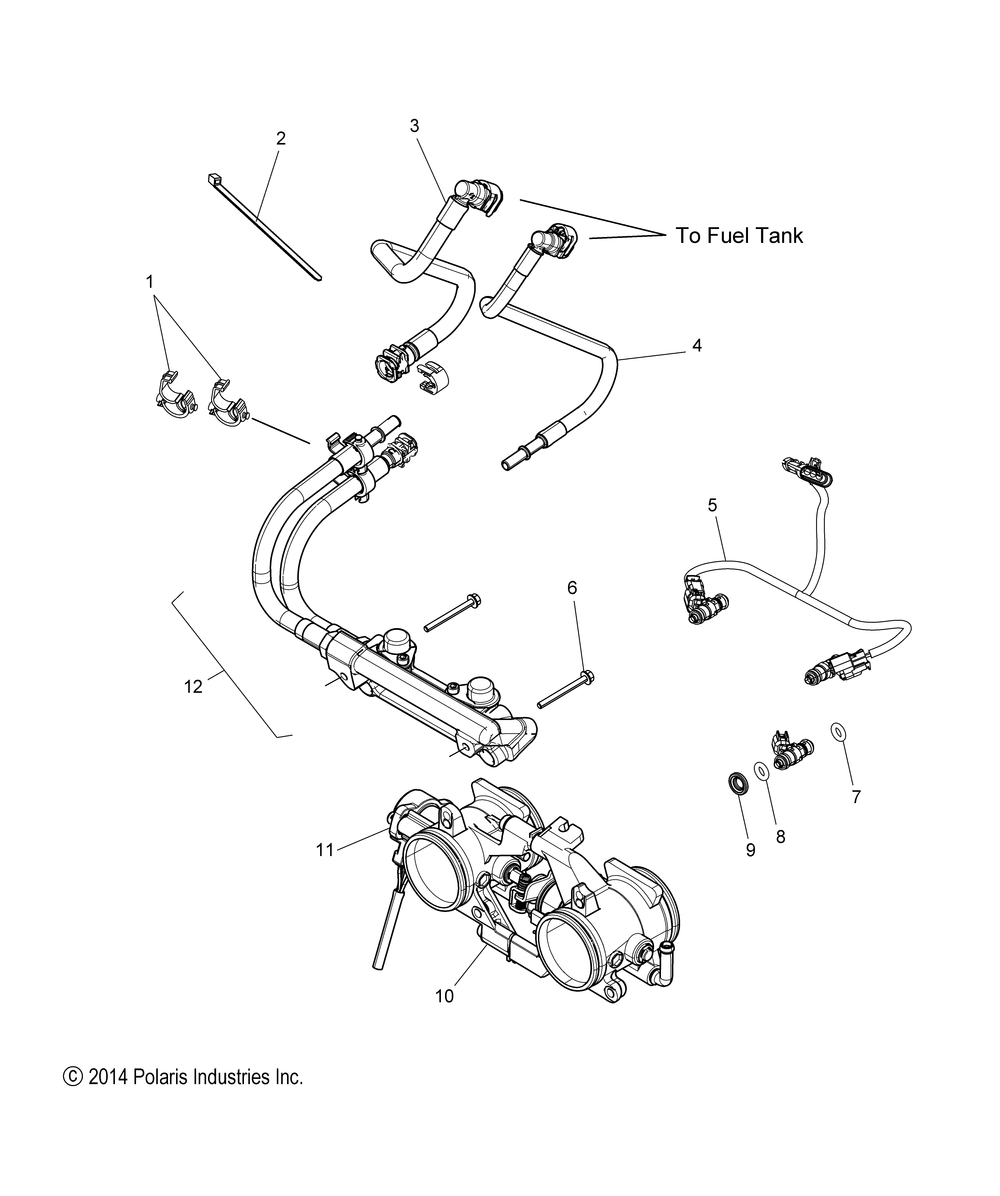 2
3
To Fuel Tank
1
4
5
6
12
7
8
9
11
10
© 2014 Polaris Industries Inc.