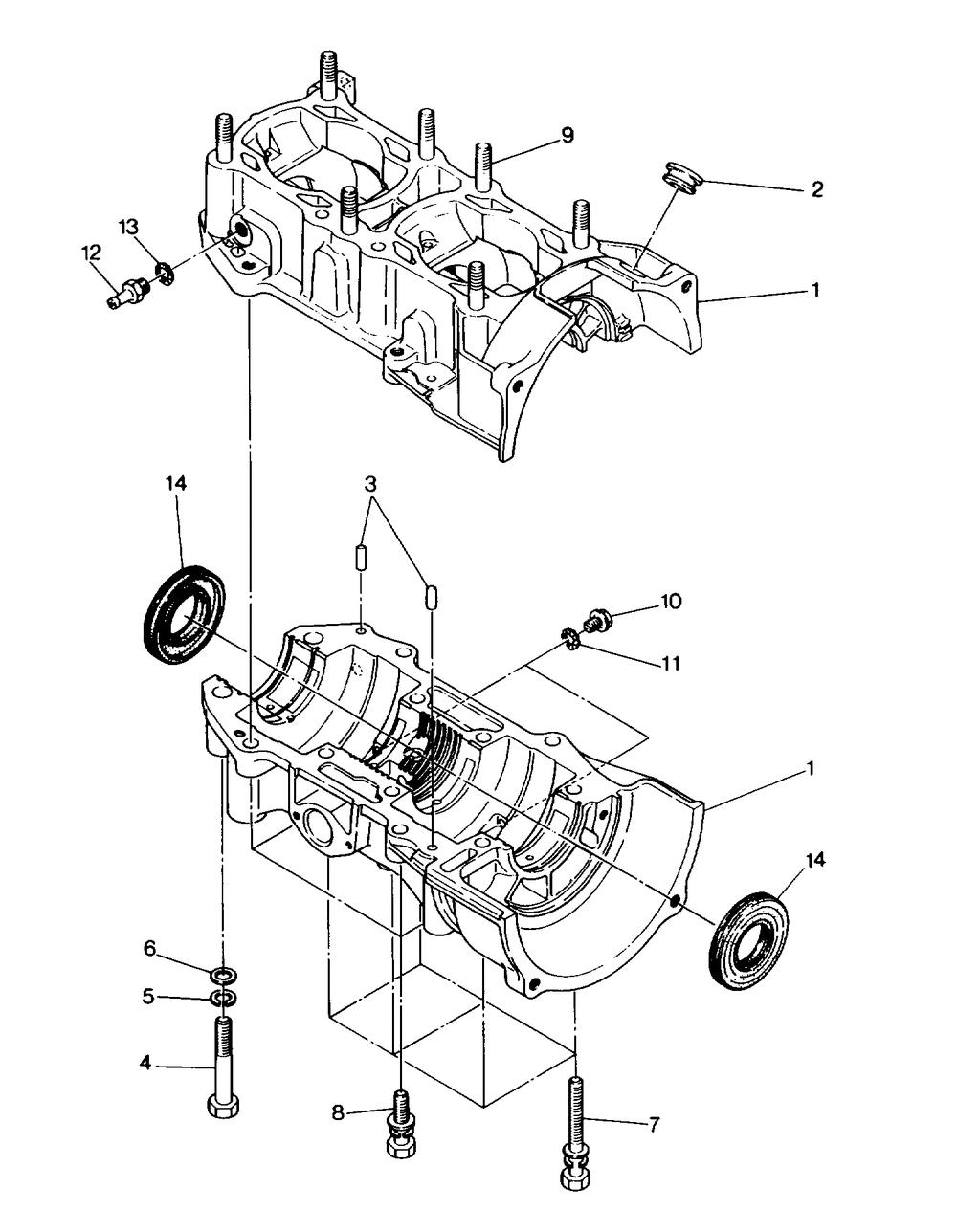 9
2
13
12
1
14
3
10
11
1
14
6
5
4
8
7