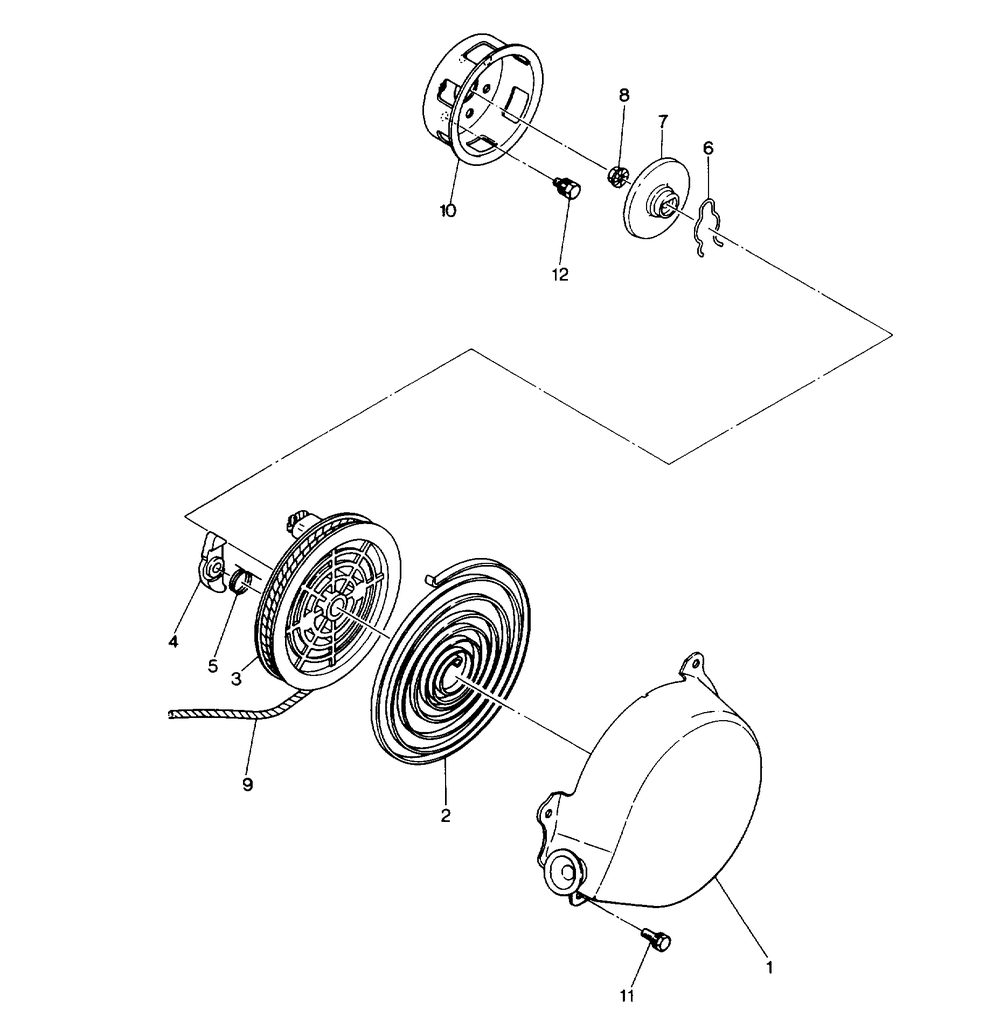 8
7
6
10
12
4
5
3
9
2
1
11