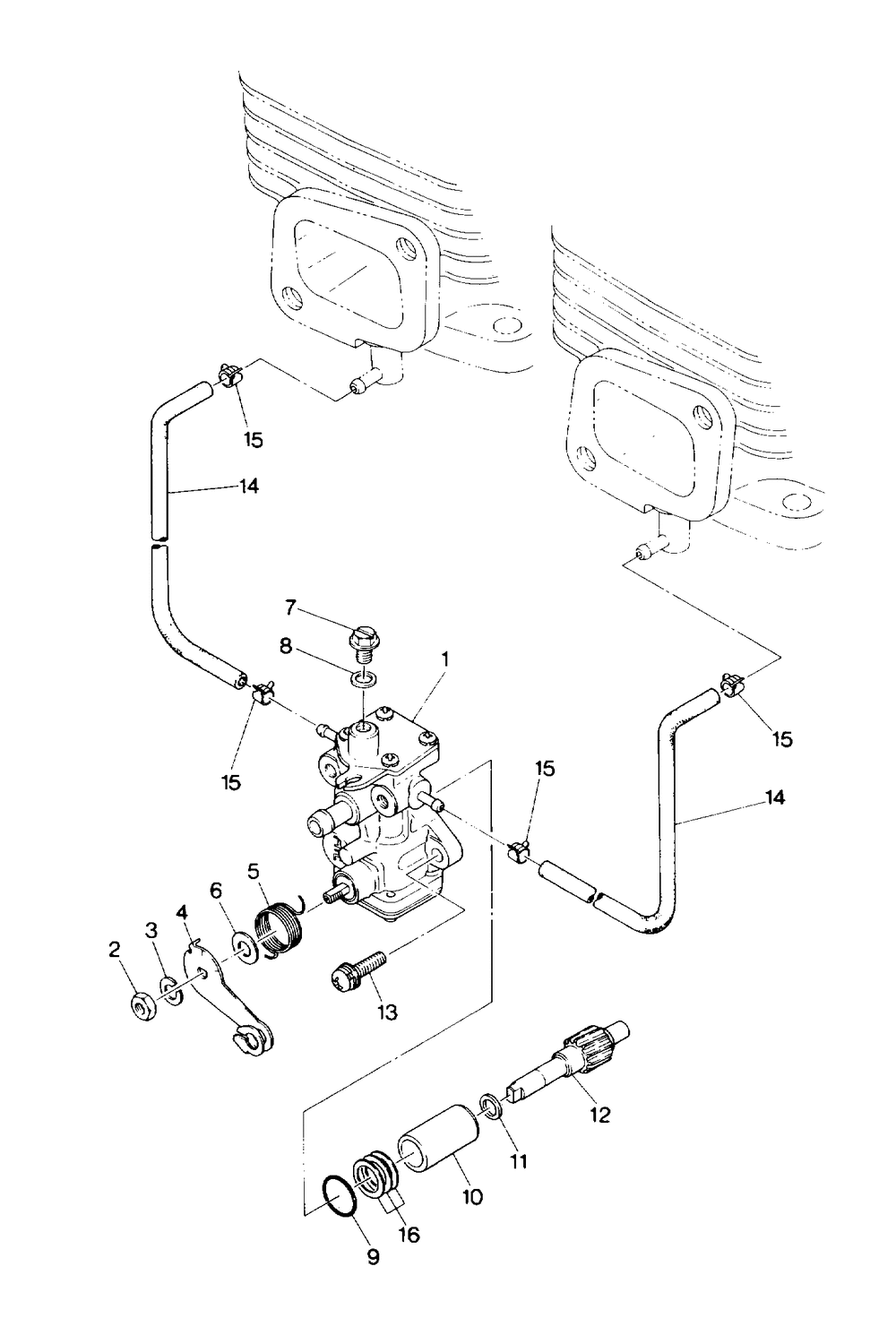 15
14
7
8
1
15
15
15
14
5
6
4
3
2
13
12
11
10
16
9