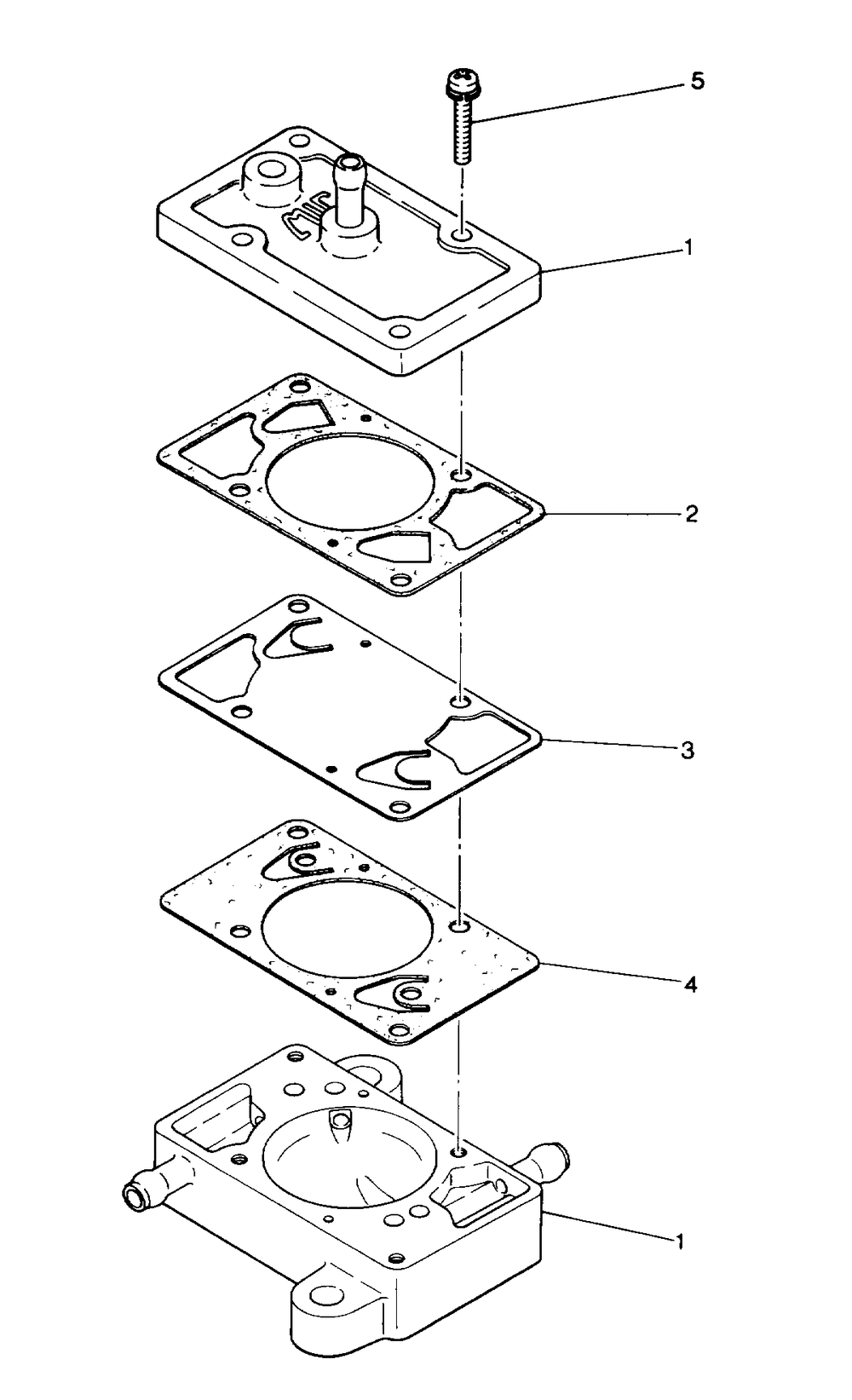 5
1
2
3
4
1