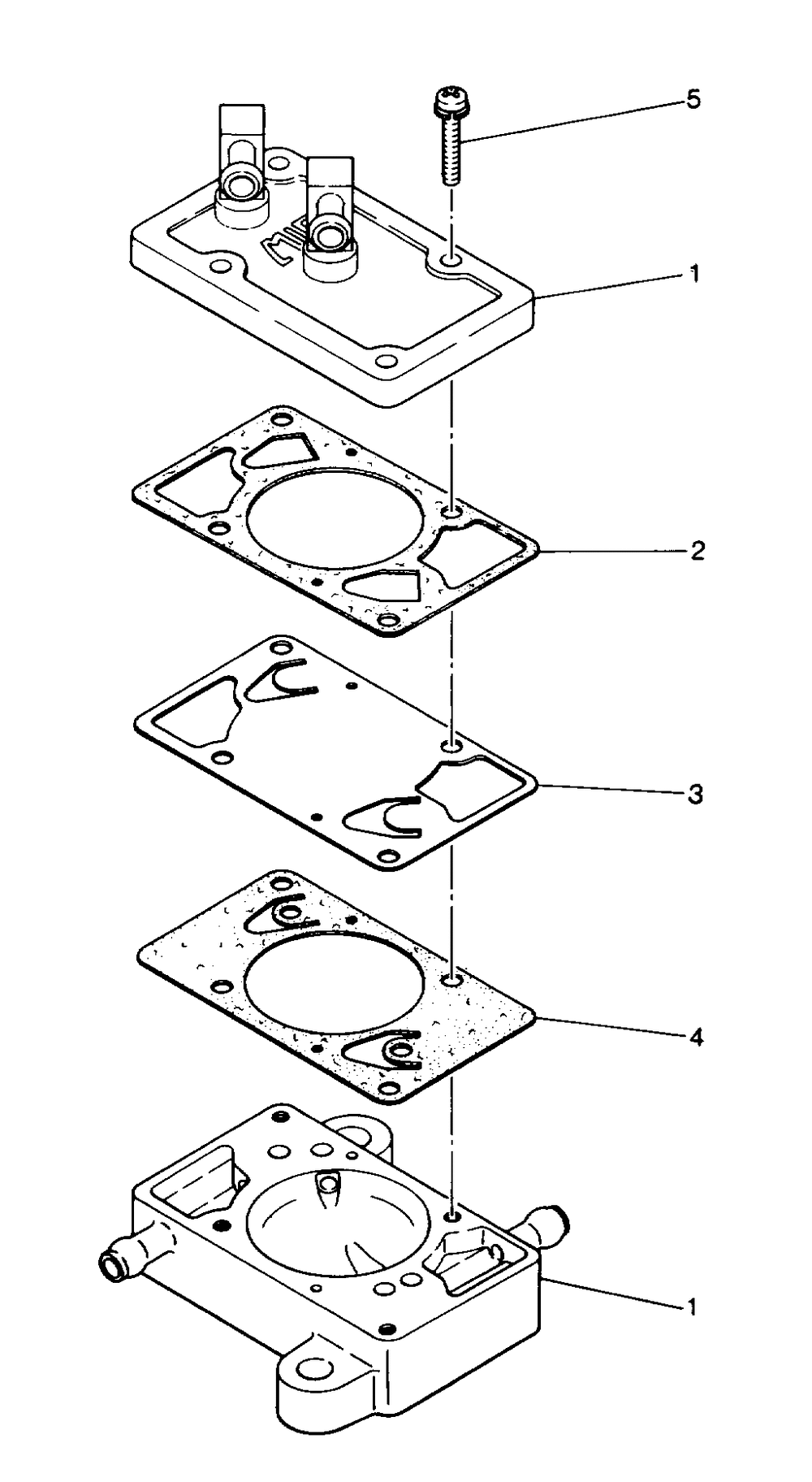 5
1
2
3
4
1