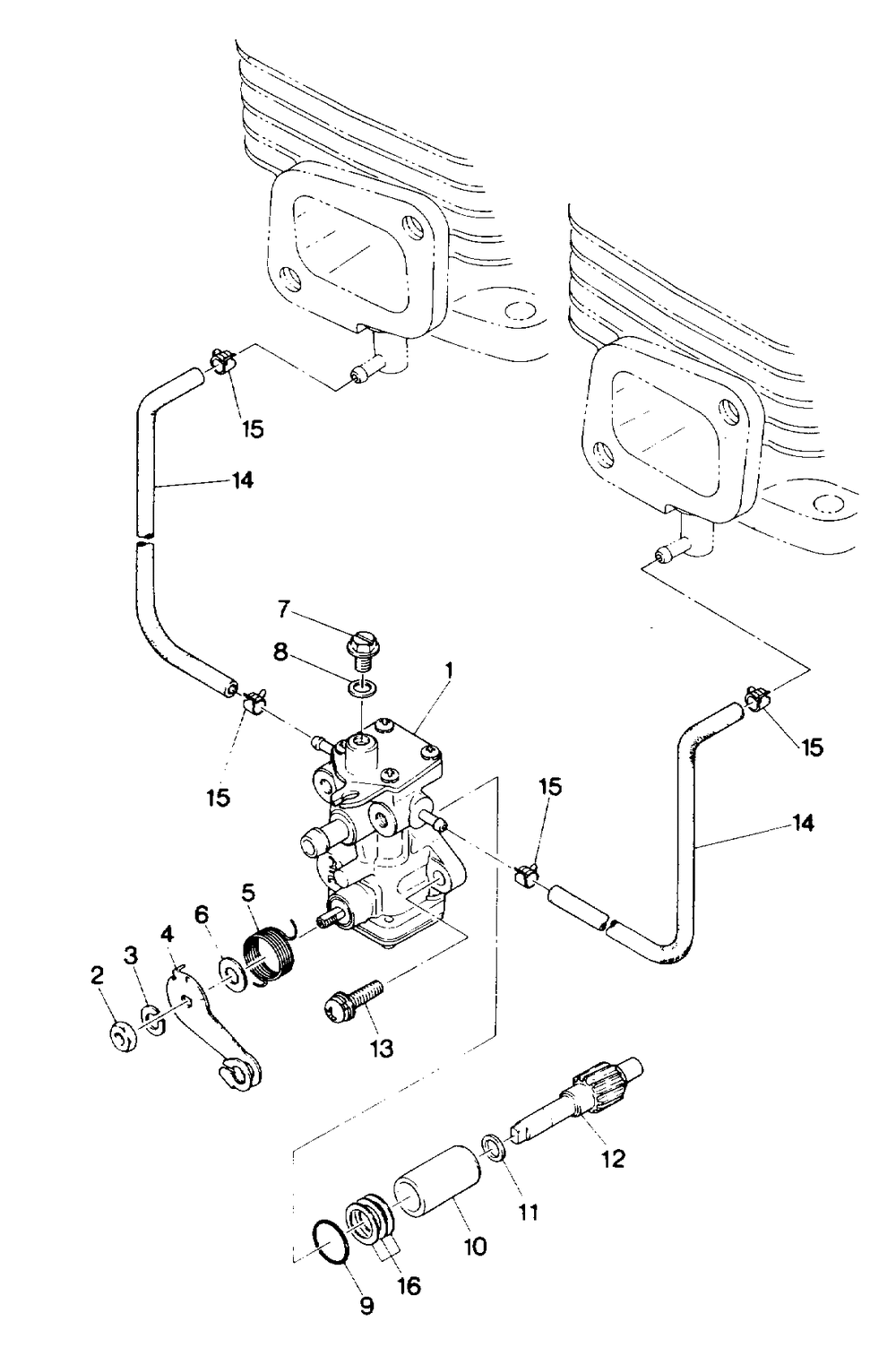 15
14
7
8
1
15
15
15
14
5
6
4
3
2
13
12
11
10
16
9