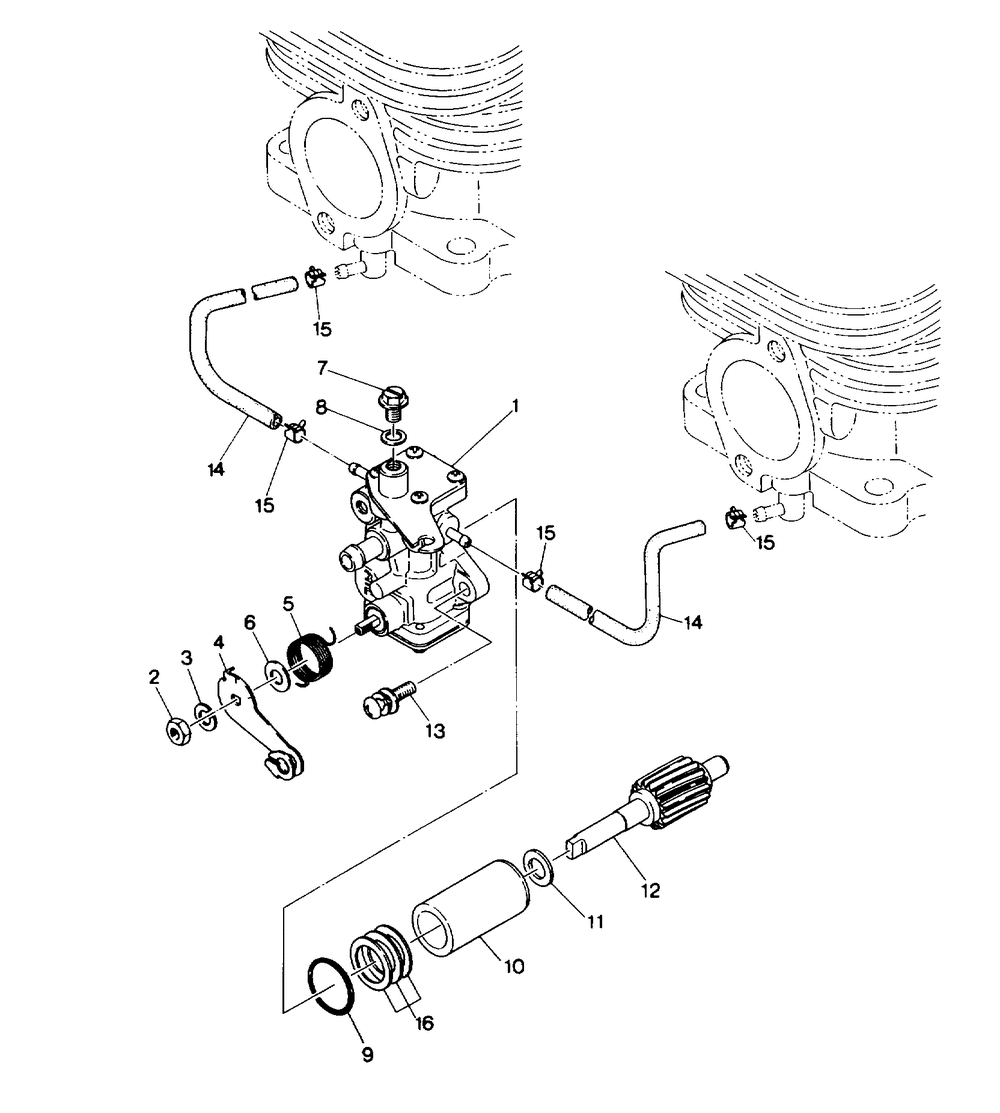 15
7
8
1
14
15
15
15
14
5
6
4
3
2
13
12
11
10
16
9