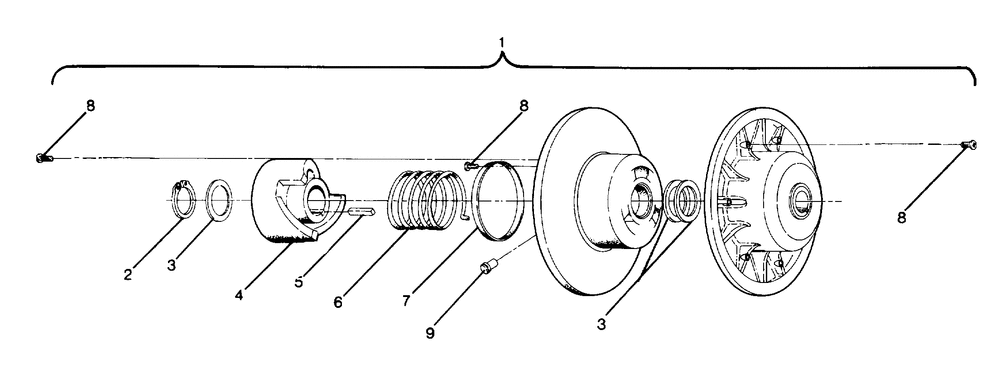 1
8
8
8
2
3
4
5
6
7
9
3