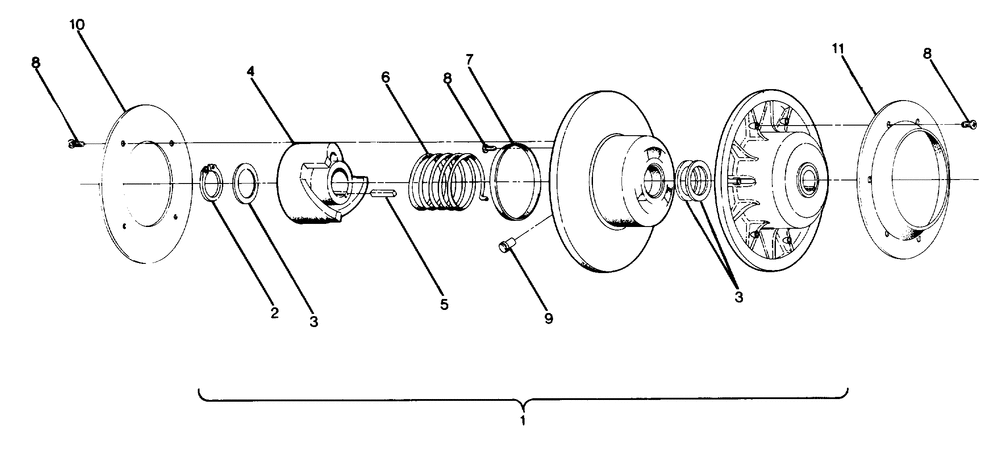 10
8
4
6
8
7
11
8
2
3
5
9
3
1