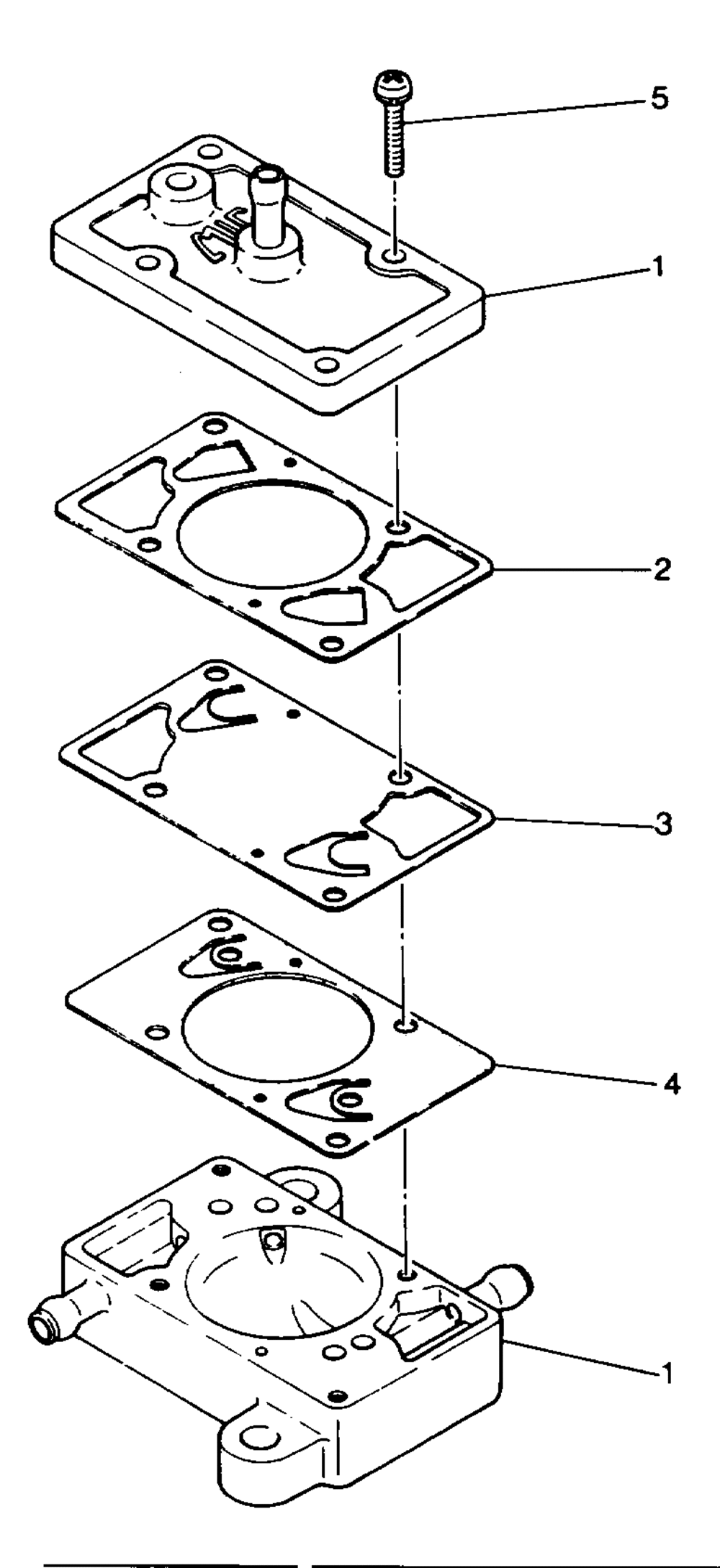 5
1
2
3
4
1