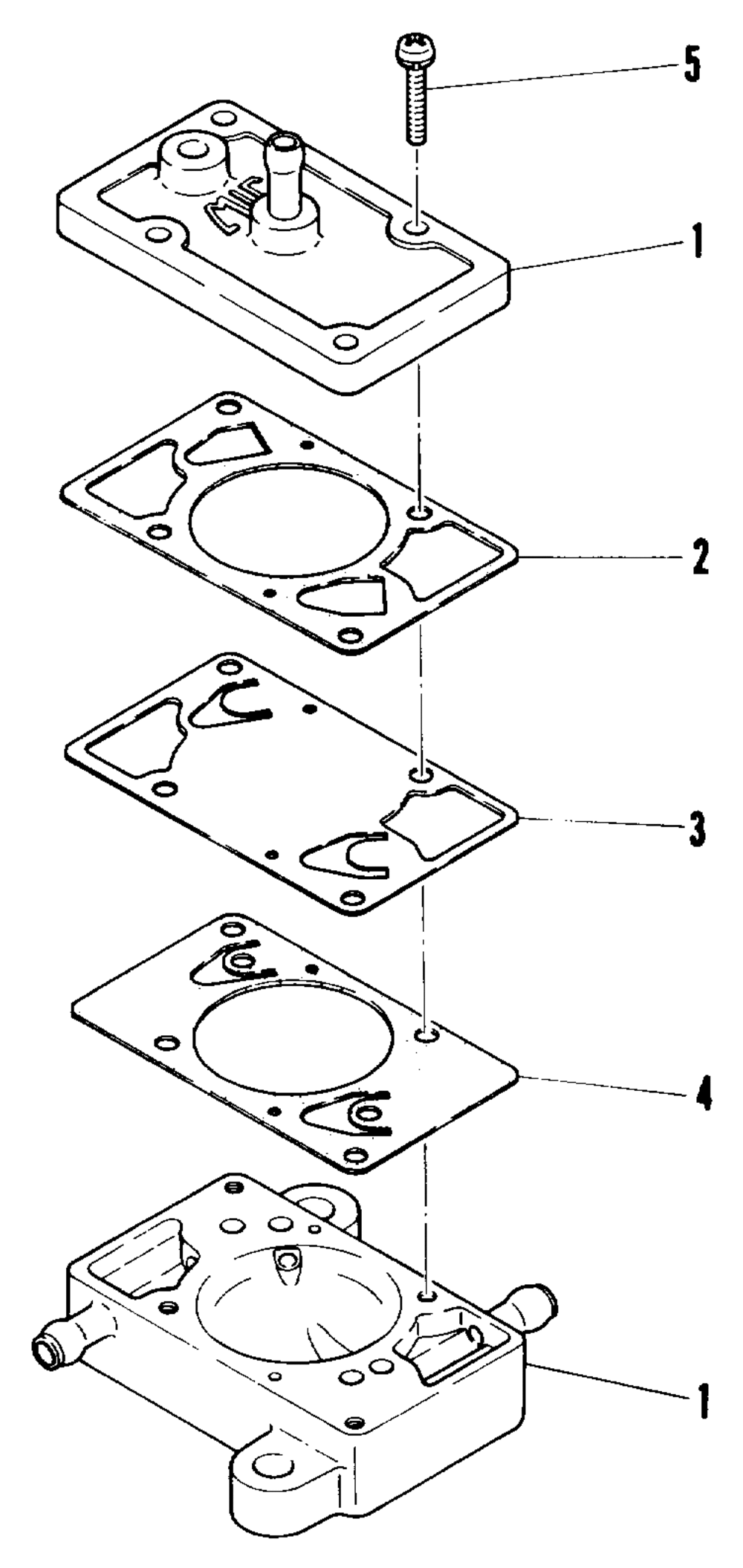 5
1
2
3
4
1