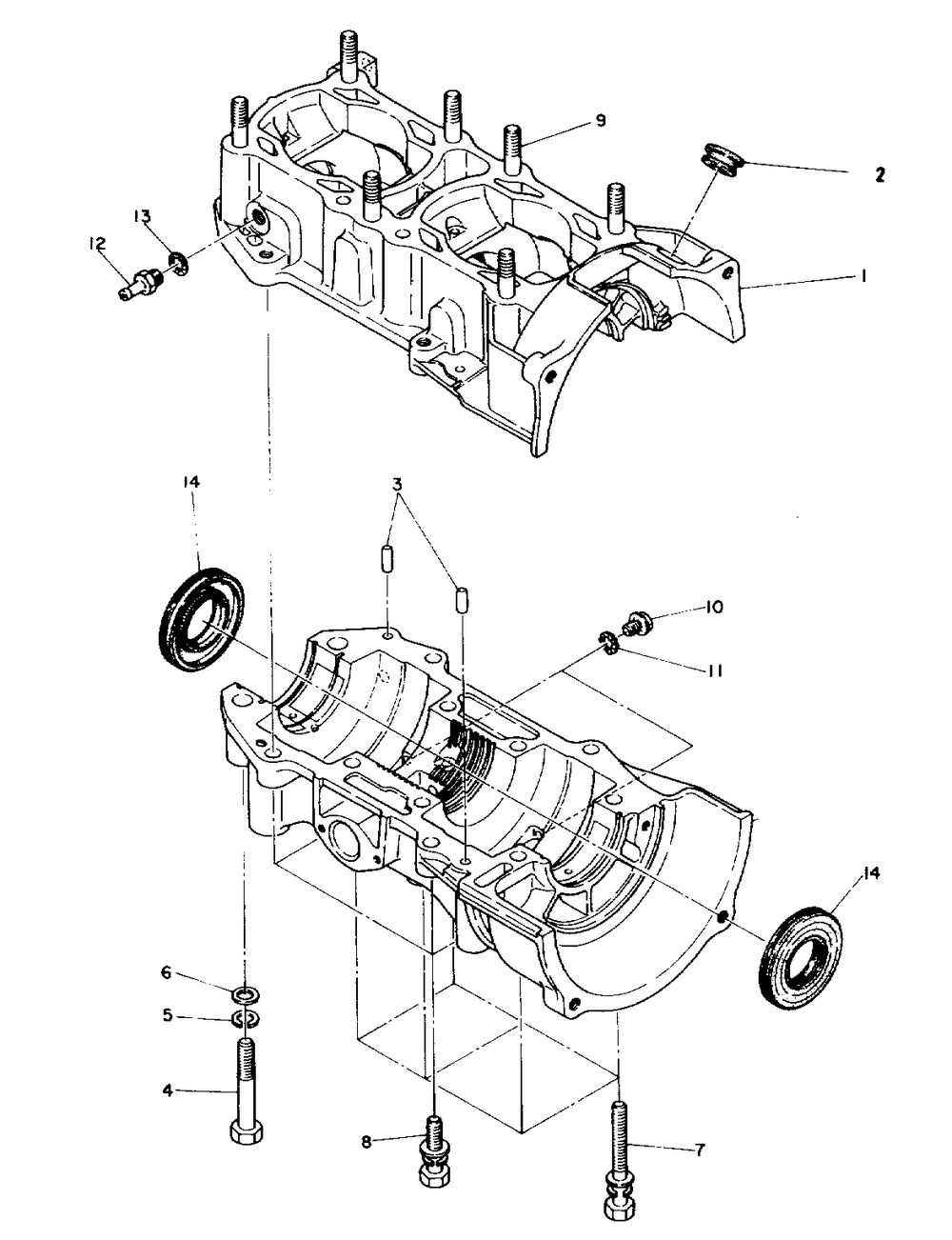 9
2
13
12
1
14
3
10
11
14
6
5
4
8
7