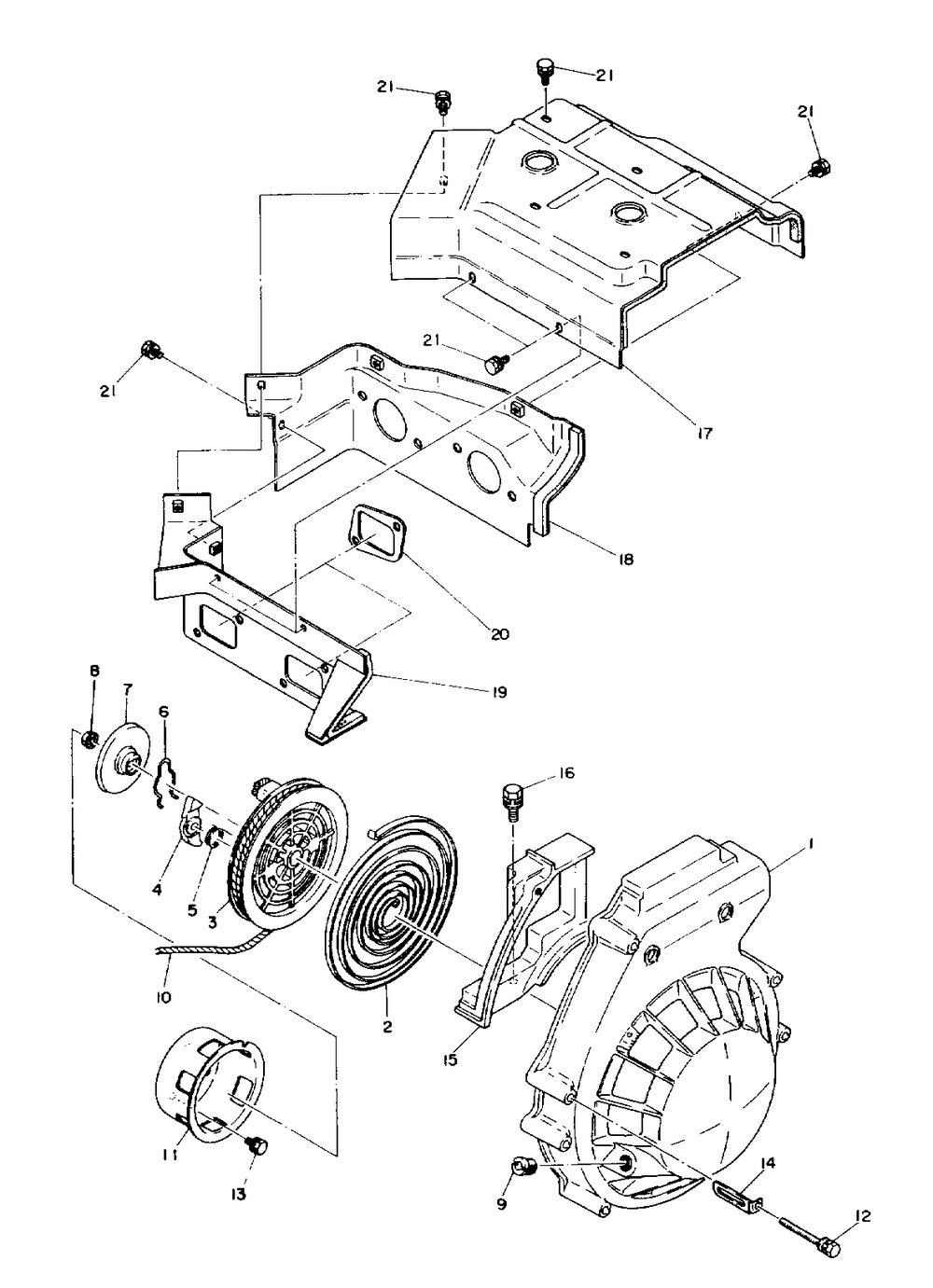 21
21
21
21
21
17
18
20
19
8
7
6
16
1
4
5
3
10
2
15
11
13
9
14
12