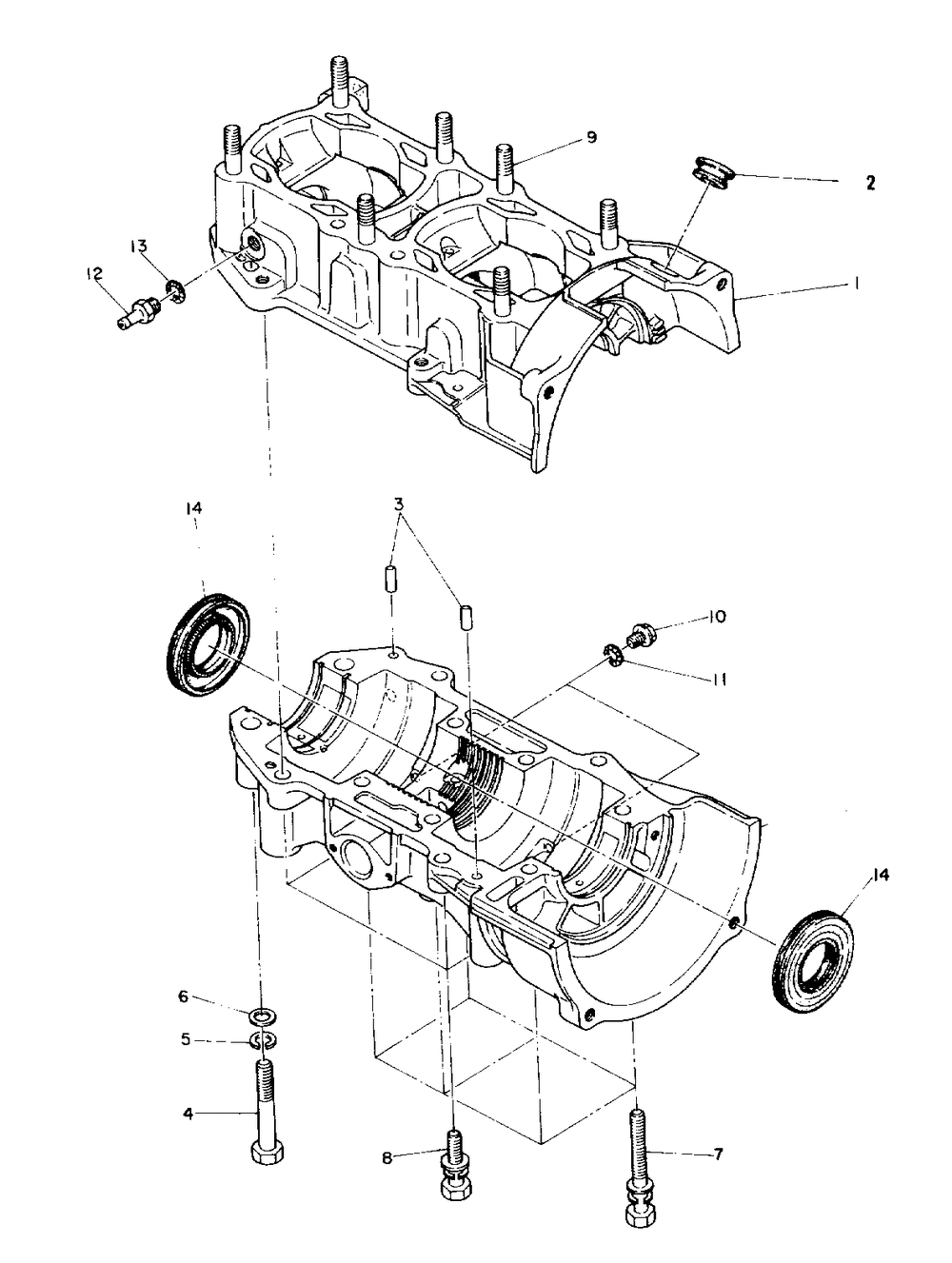 9
2
13
12
1
14
3
10
11
14
6
5
4
8
7