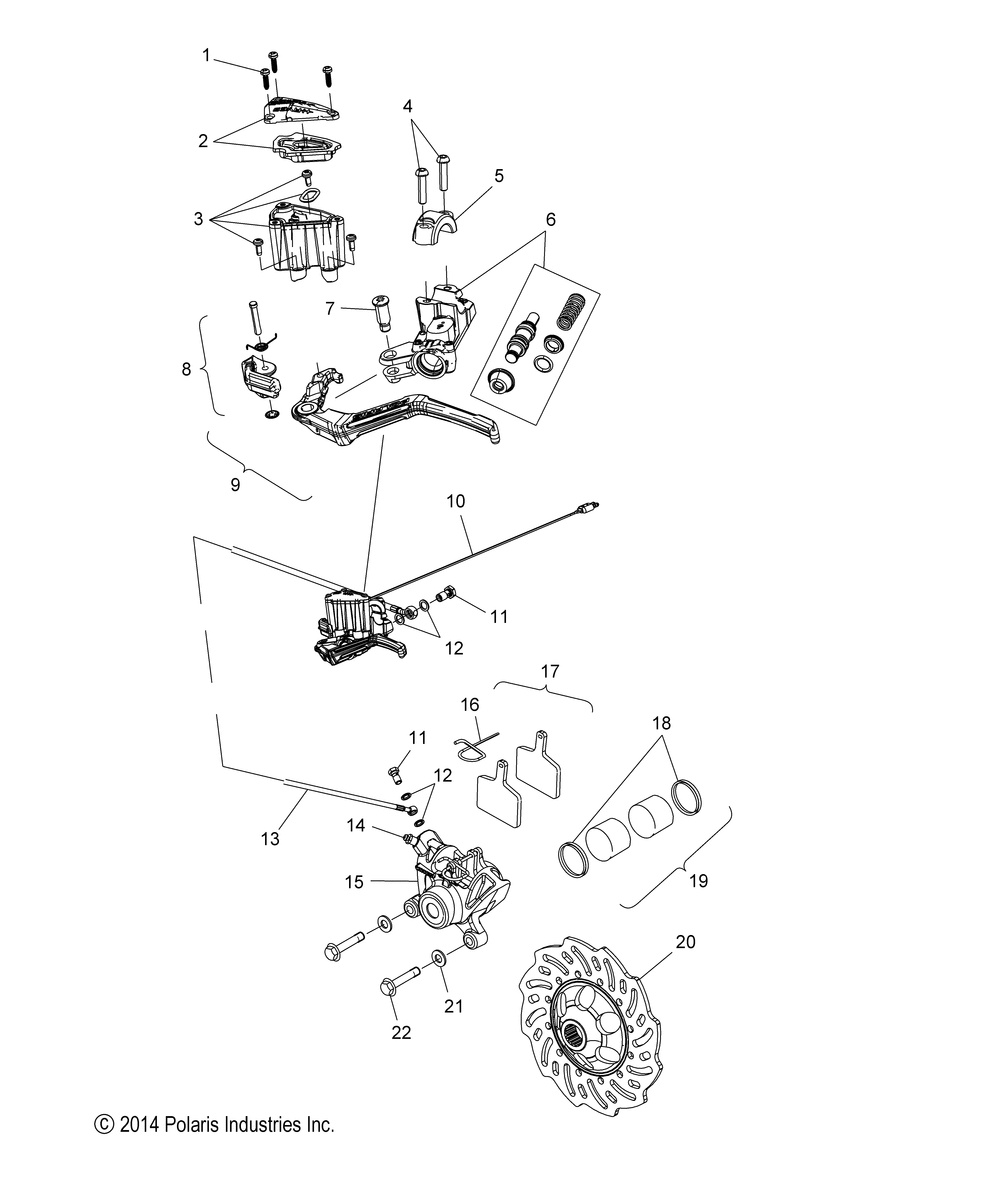 1
2
3
4
5
6
7
8
9
10
11
12
17
16
18
11
12
13
14
15
19
20
21
22

© 2014 Polaris Industries Inc.