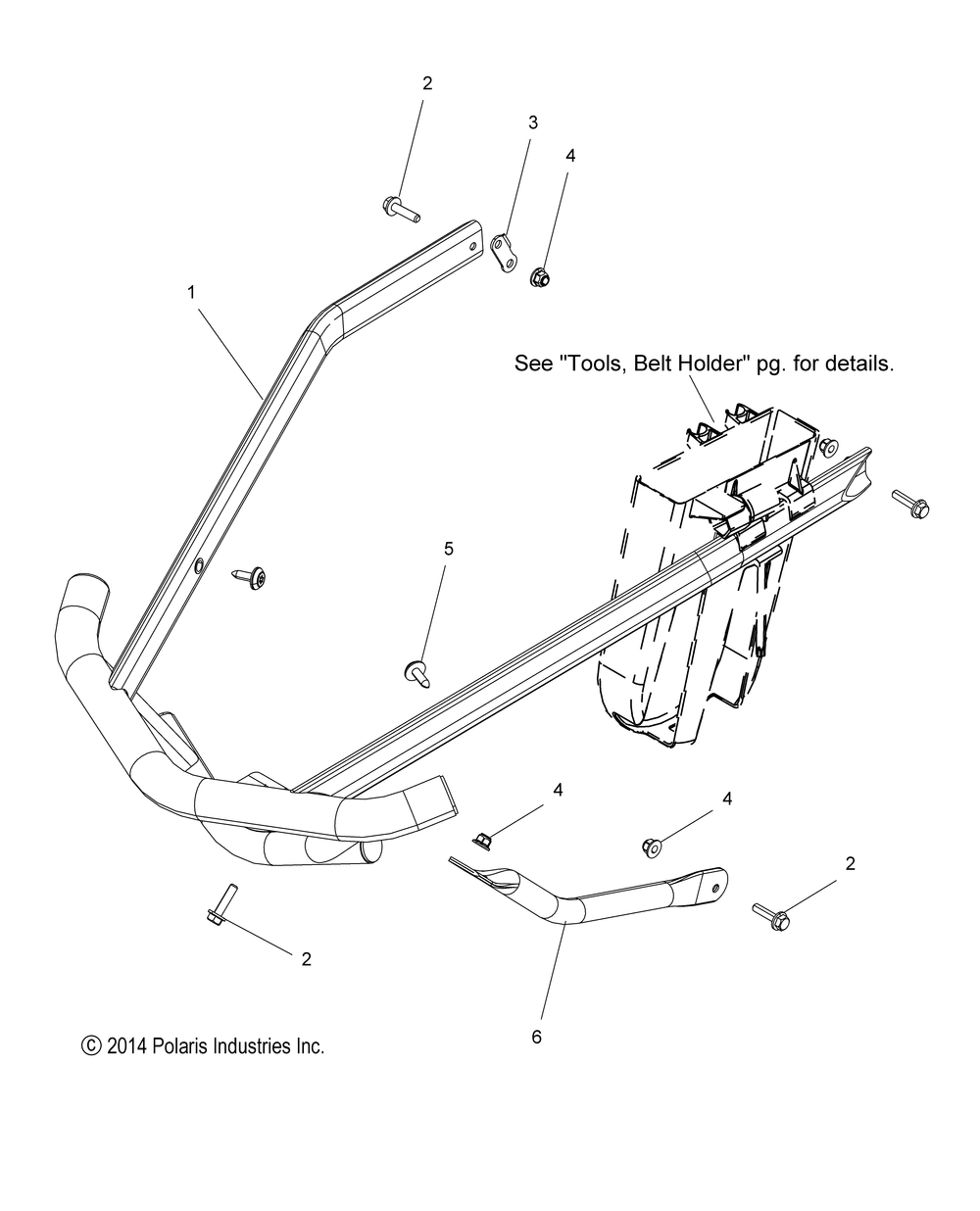 2

3

4

1

See "Tools, Belt Holder" pg. for details.

5

4

4

2

2

6

© 2014 Polaris Industries Inc.