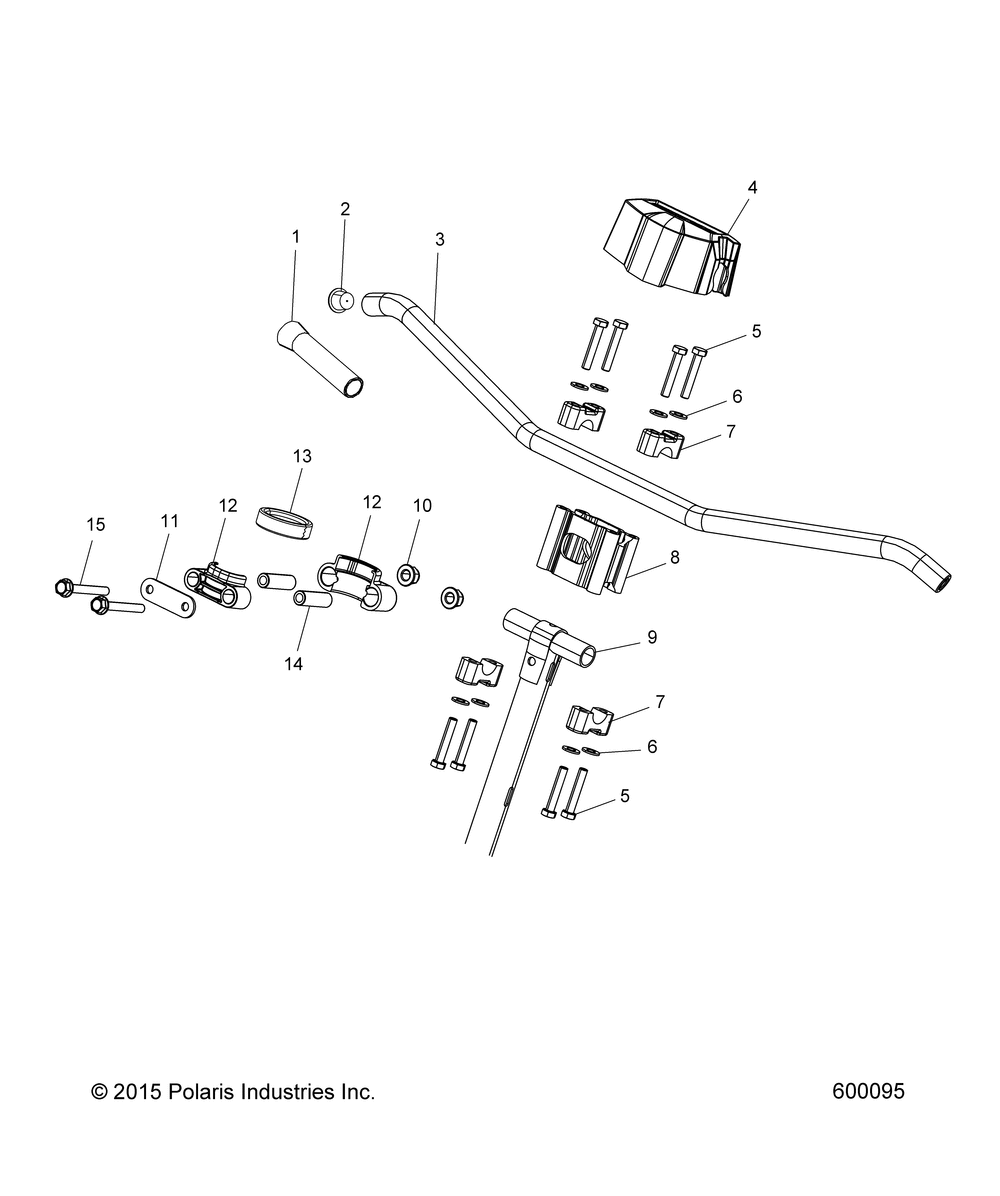 4
2
1
3
5
6
7
13
15
11
12
12
10
8
14
9
7
6
5

© 2015 Polaris Industries Inc.

600095