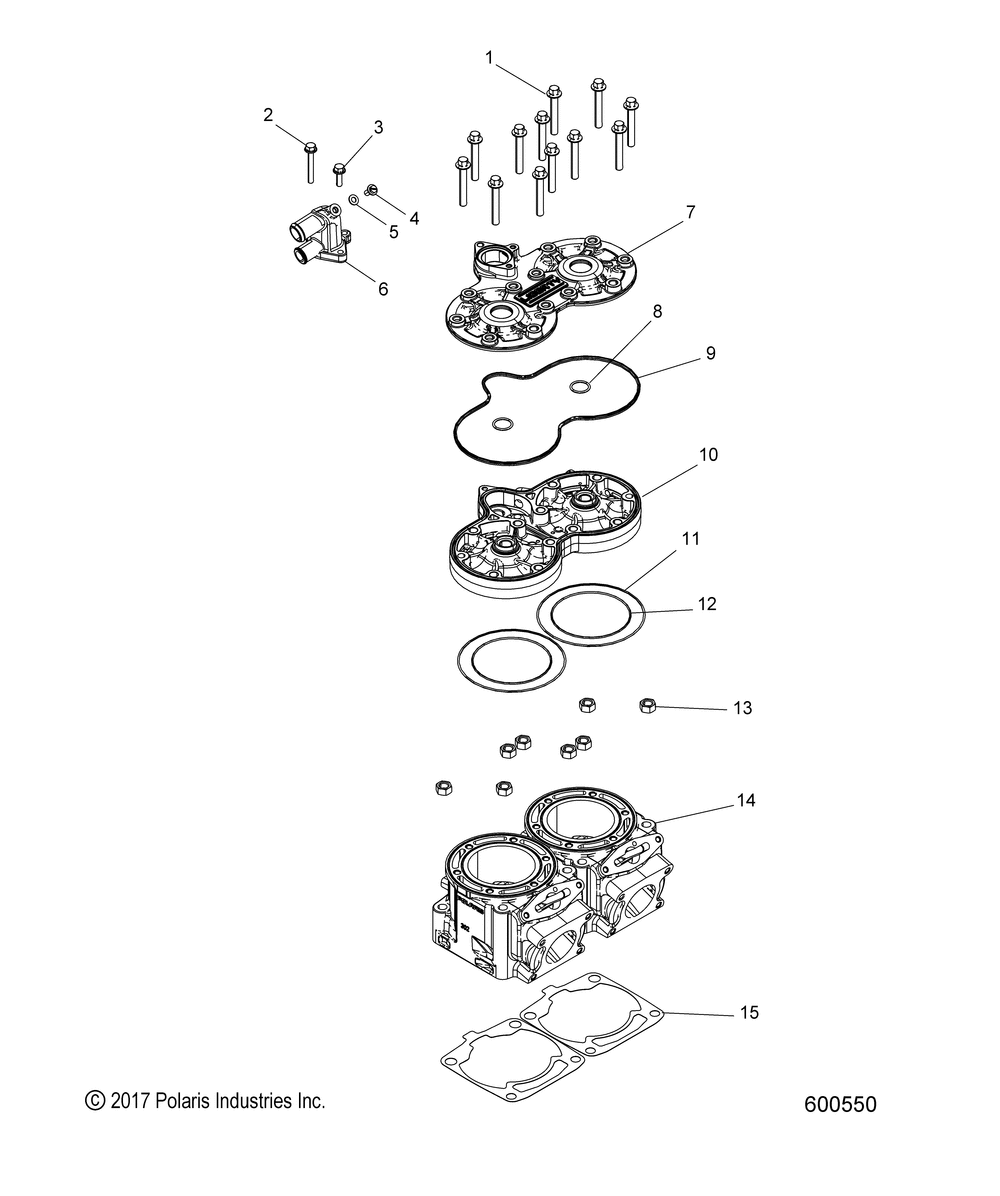 1
2
3
4
5
6
7
8
9
10
11
12
13
14
15

© 2017 Polaris Industries Inc.

600550