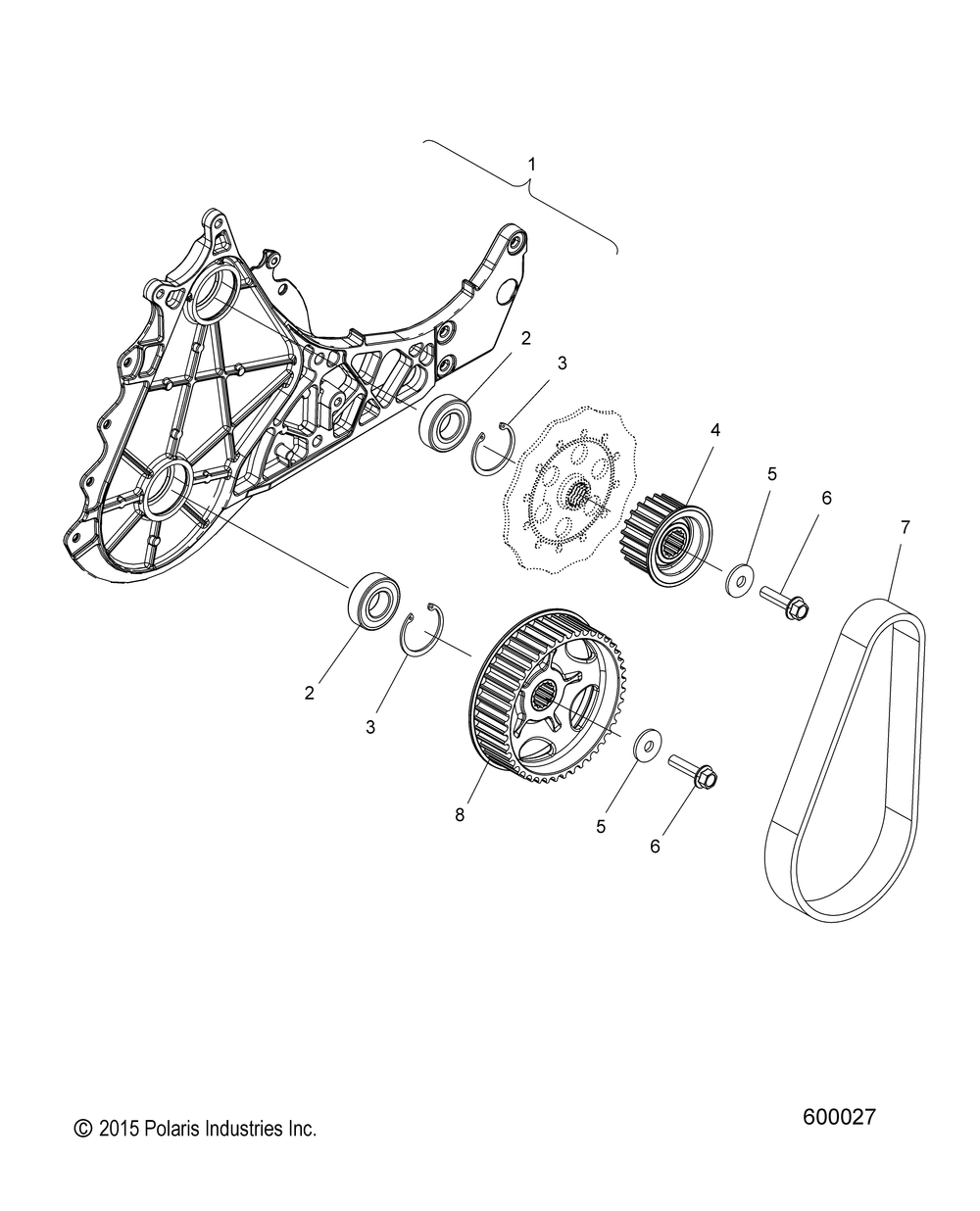 1

2

3

4

5

6

7

2

3

8

5

6

© 2015 Polaris Industries Inc.

600027