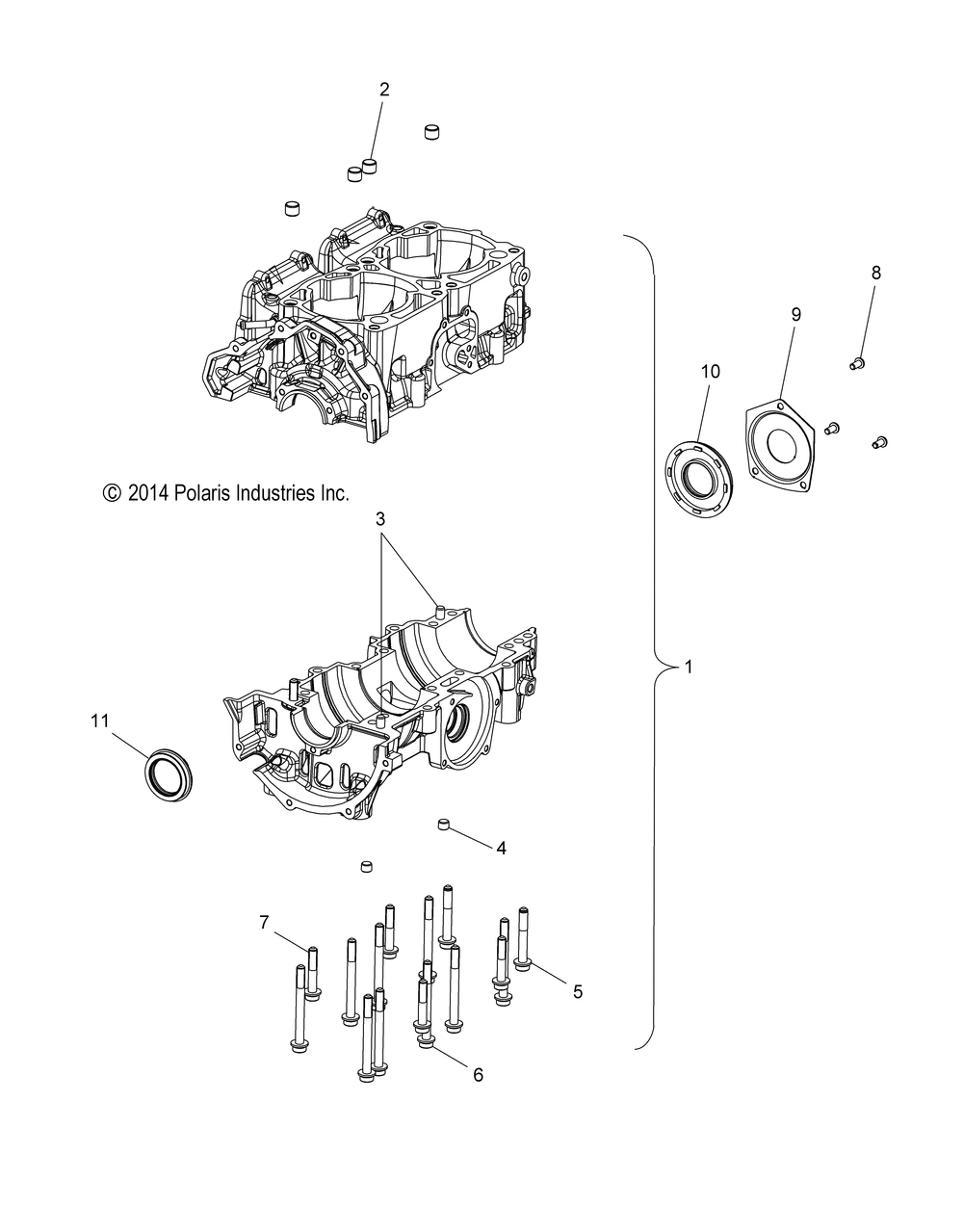 2

8

9

10

© 2014 Polaris Industries Inc.

3

1

11

4

7

5

6