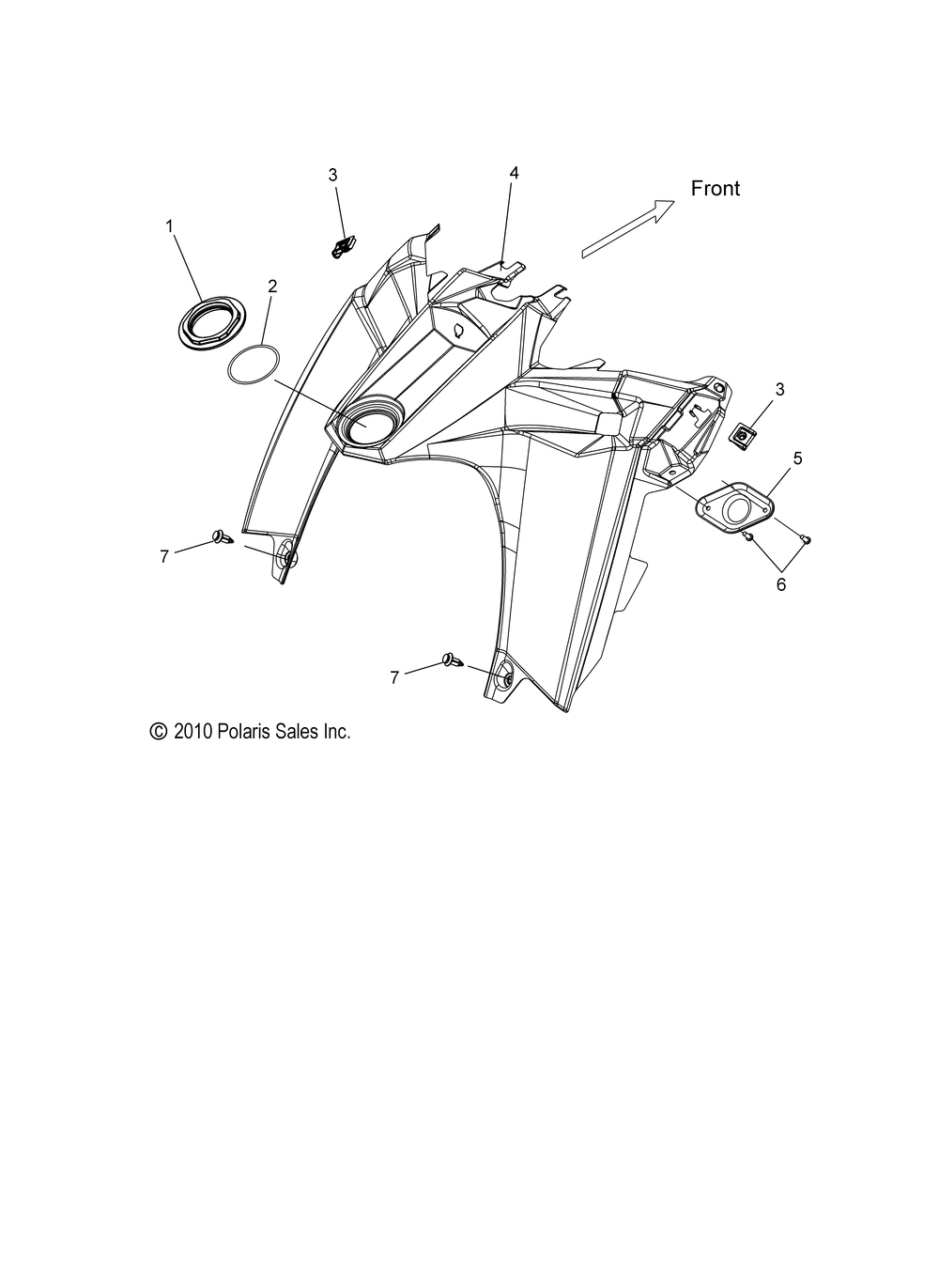 3
4
Front
1
2
3
5
7
6
7
© 2010 Polaris Sales Inc.