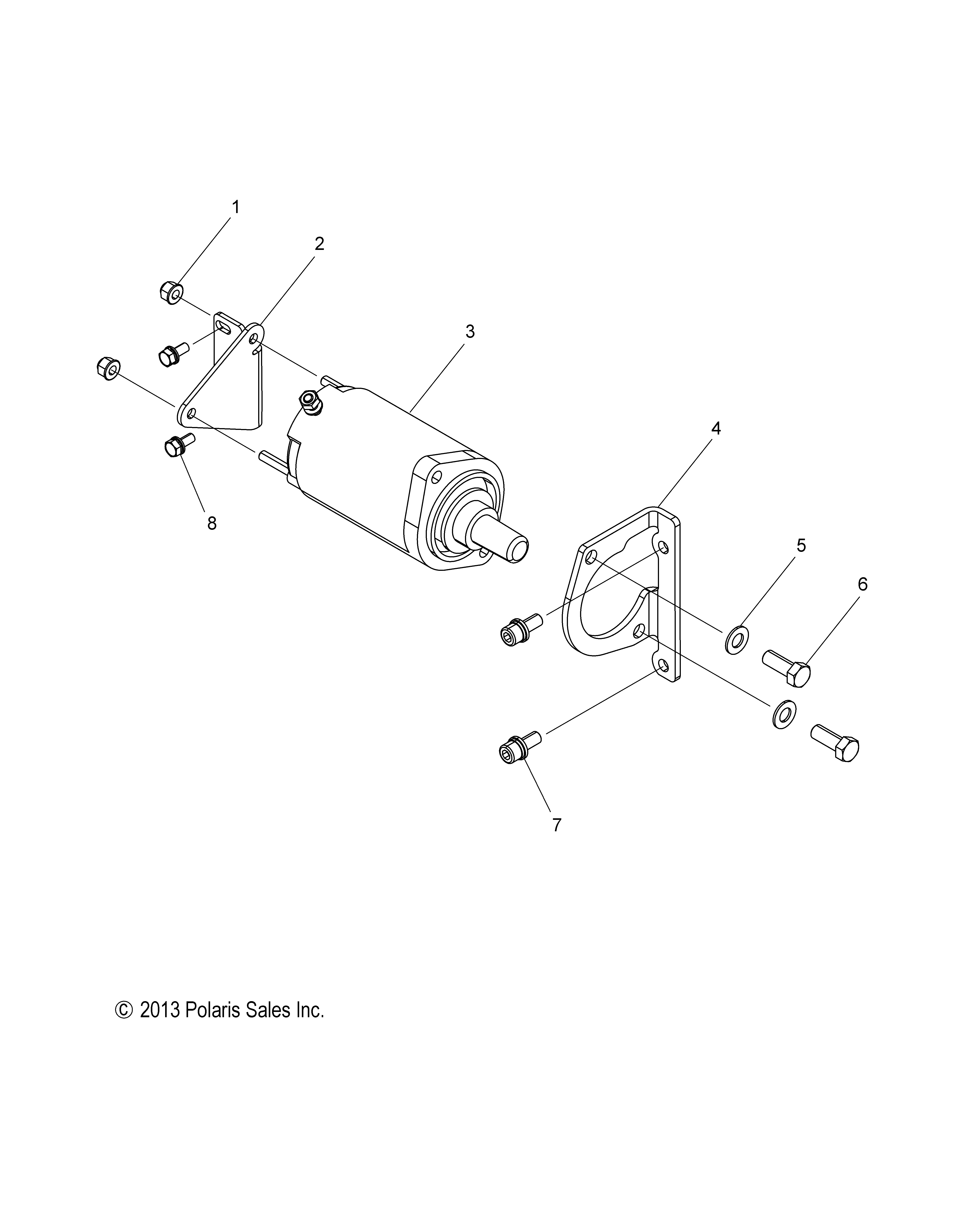 1

2

3

4

5

6

8

7

© 2013 Polaris Sales Inc.