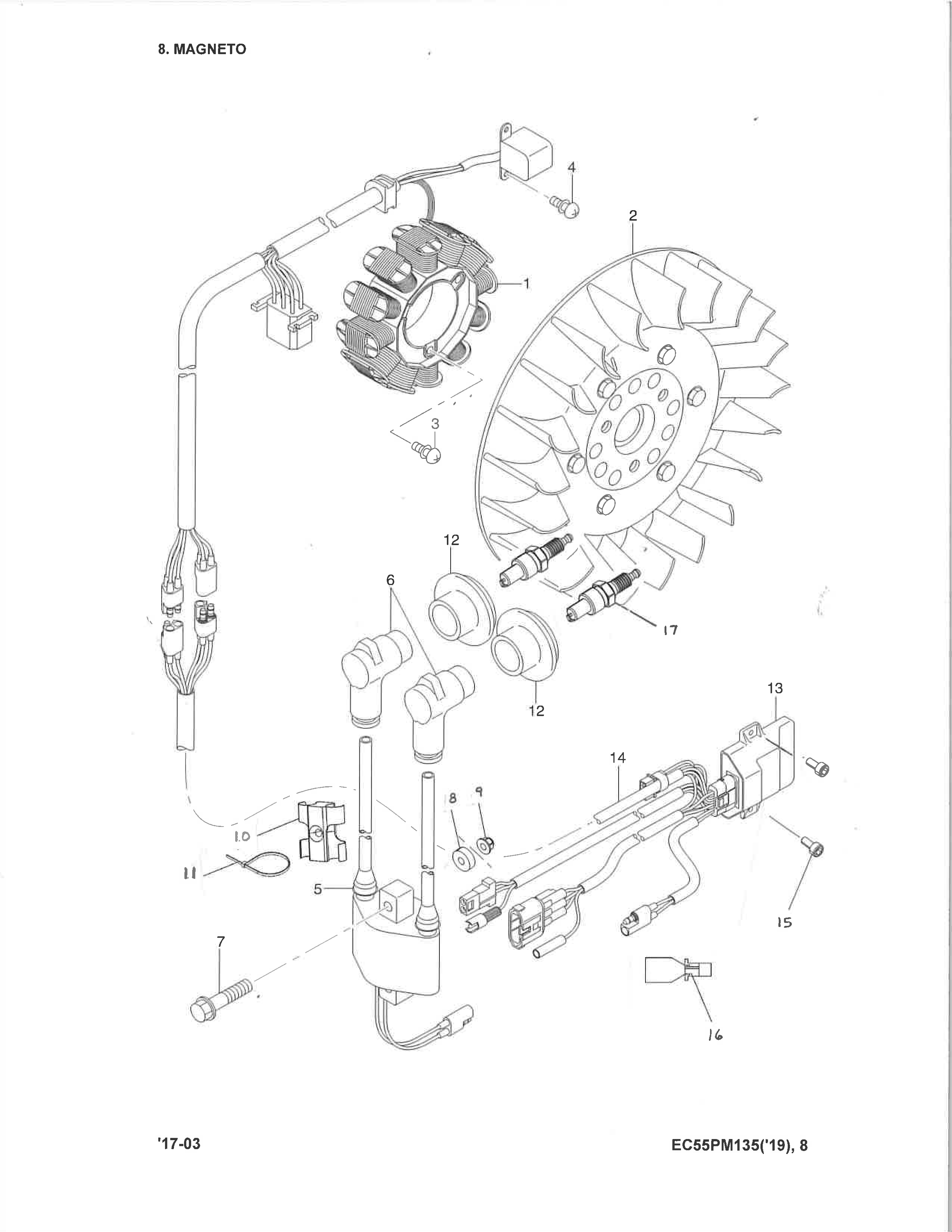 8. MAGNETO

4
2
1
3
12
6
17
12
13
14
8
9
10
11
5
15
7
16

'17-03

EC55PM135('19), 8