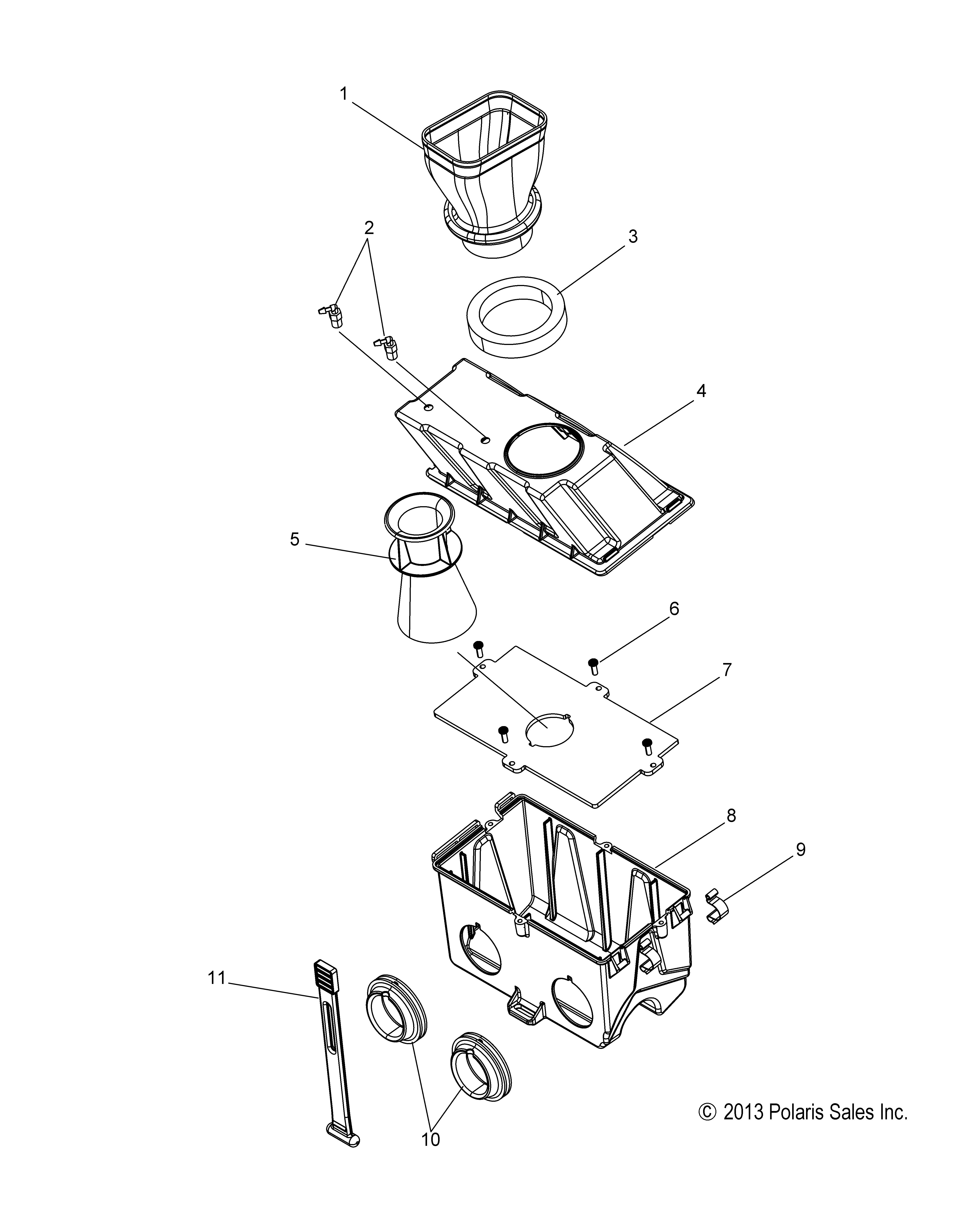 1

2

3

4

5

6

7

8

9

11

10

© 2013 Polaris Sales Inc.