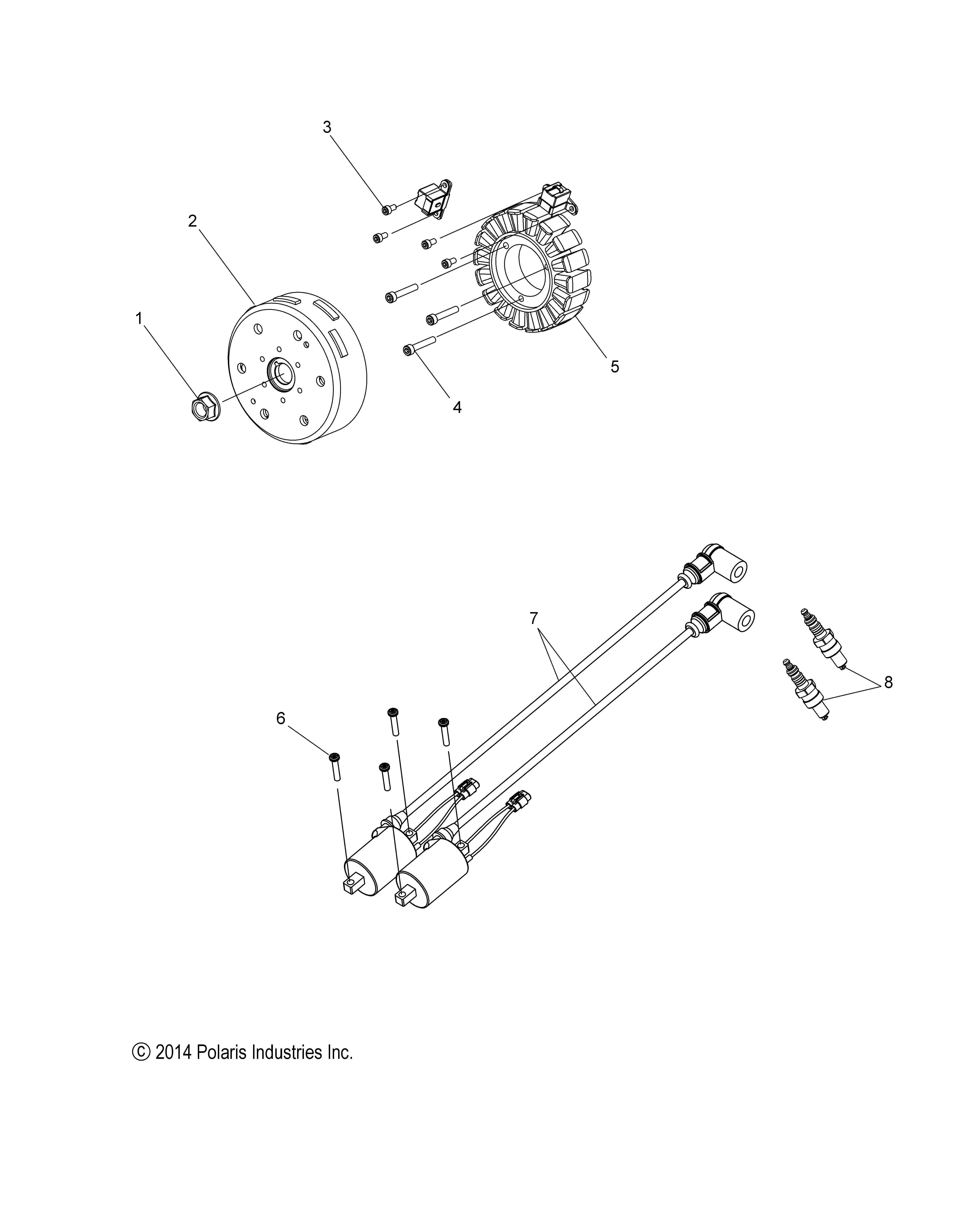 3
2
1
5
4
7
8
6
© 2014 Polaris Industries Inc.