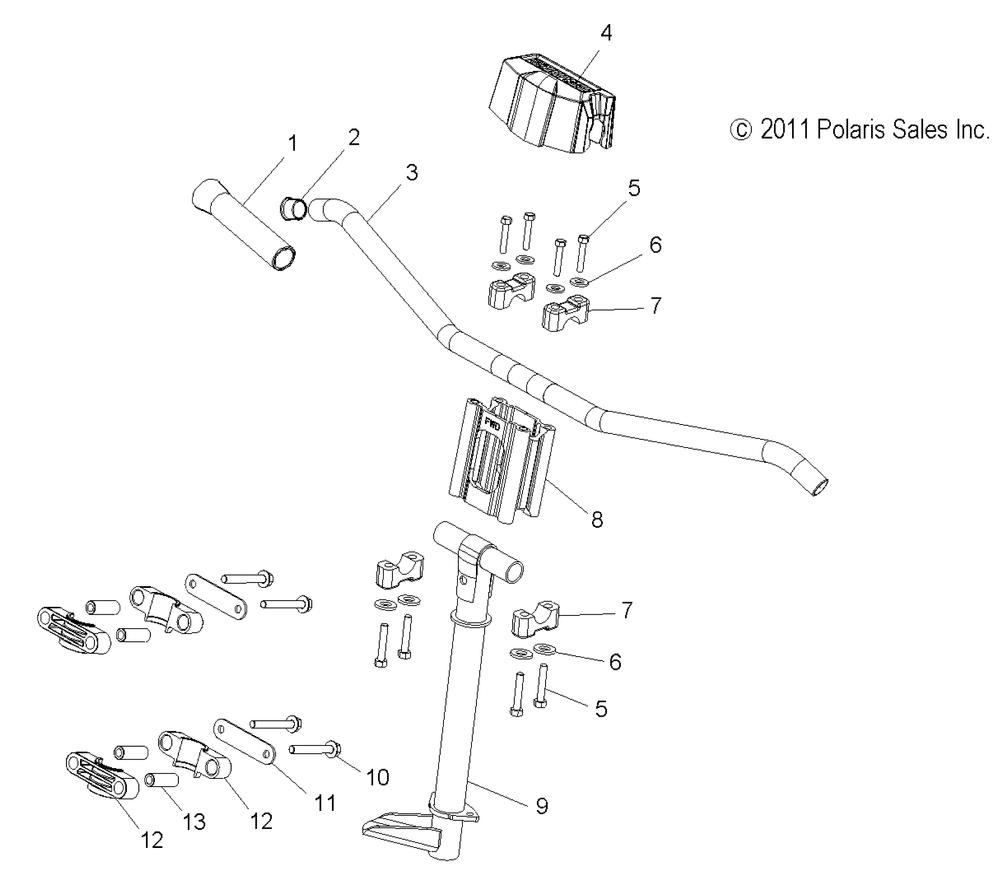 4
© 2011 Polaris Sales Inc.
1
2
3
5
6
7
FWD
8
7
6
5
10
11
9
12
13
12