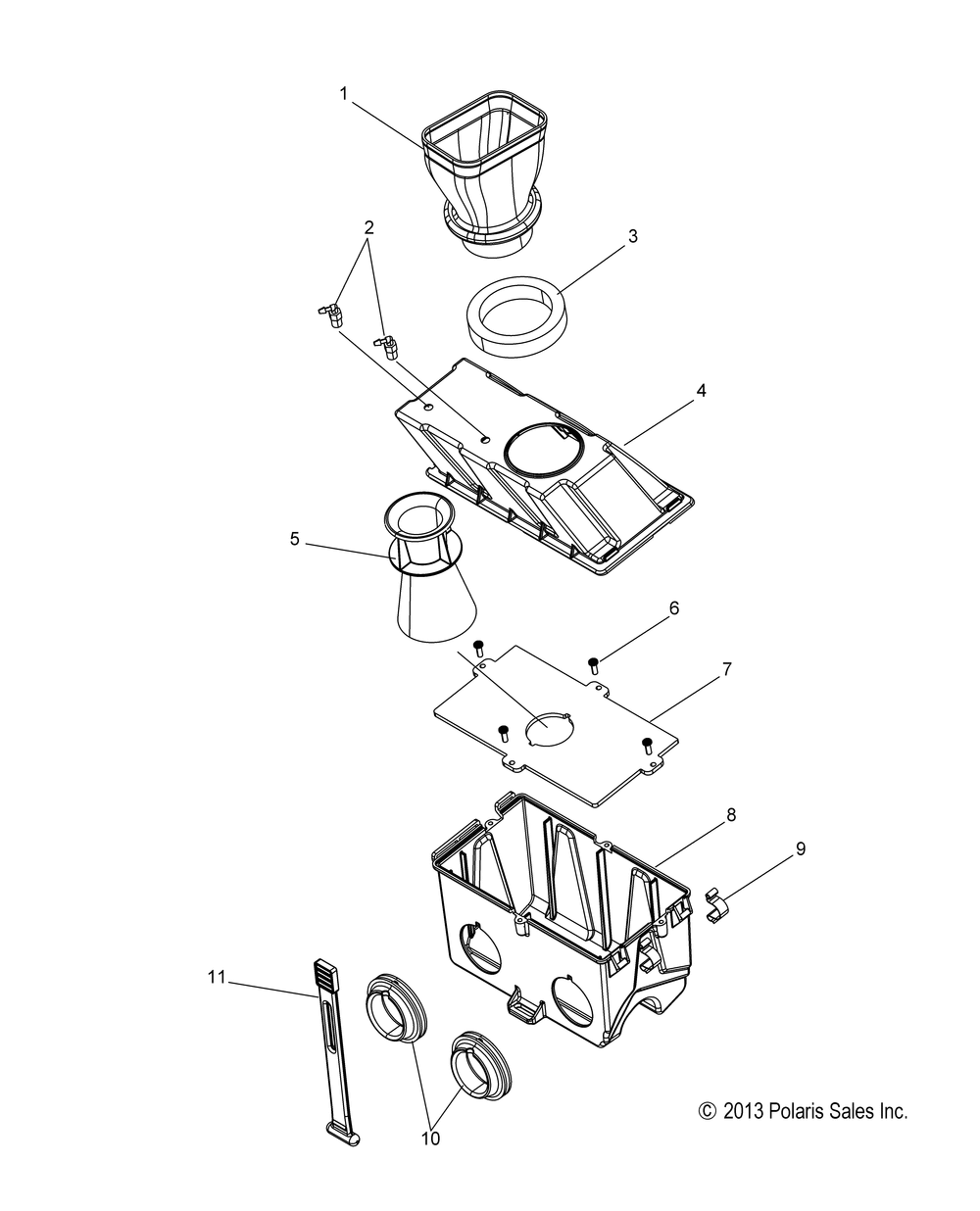 1
2
3
4
5
6
7
8
9
11
10
© 2013 Polaris Sales Inc.