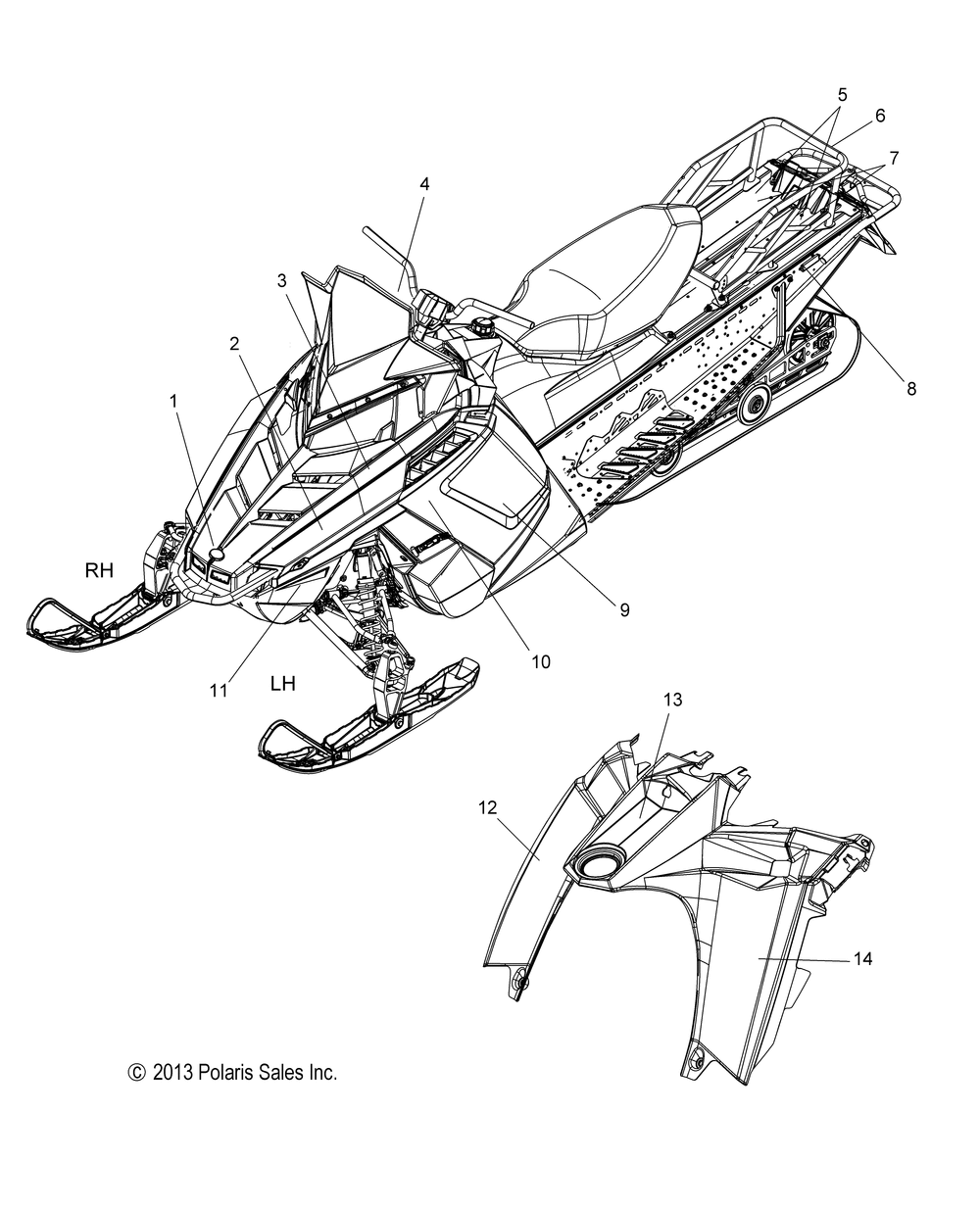 5
6
7
4
3
2
1
8
RH
9
10
11
LH
13
12
14
© 2013 Polaris Sales Inc.