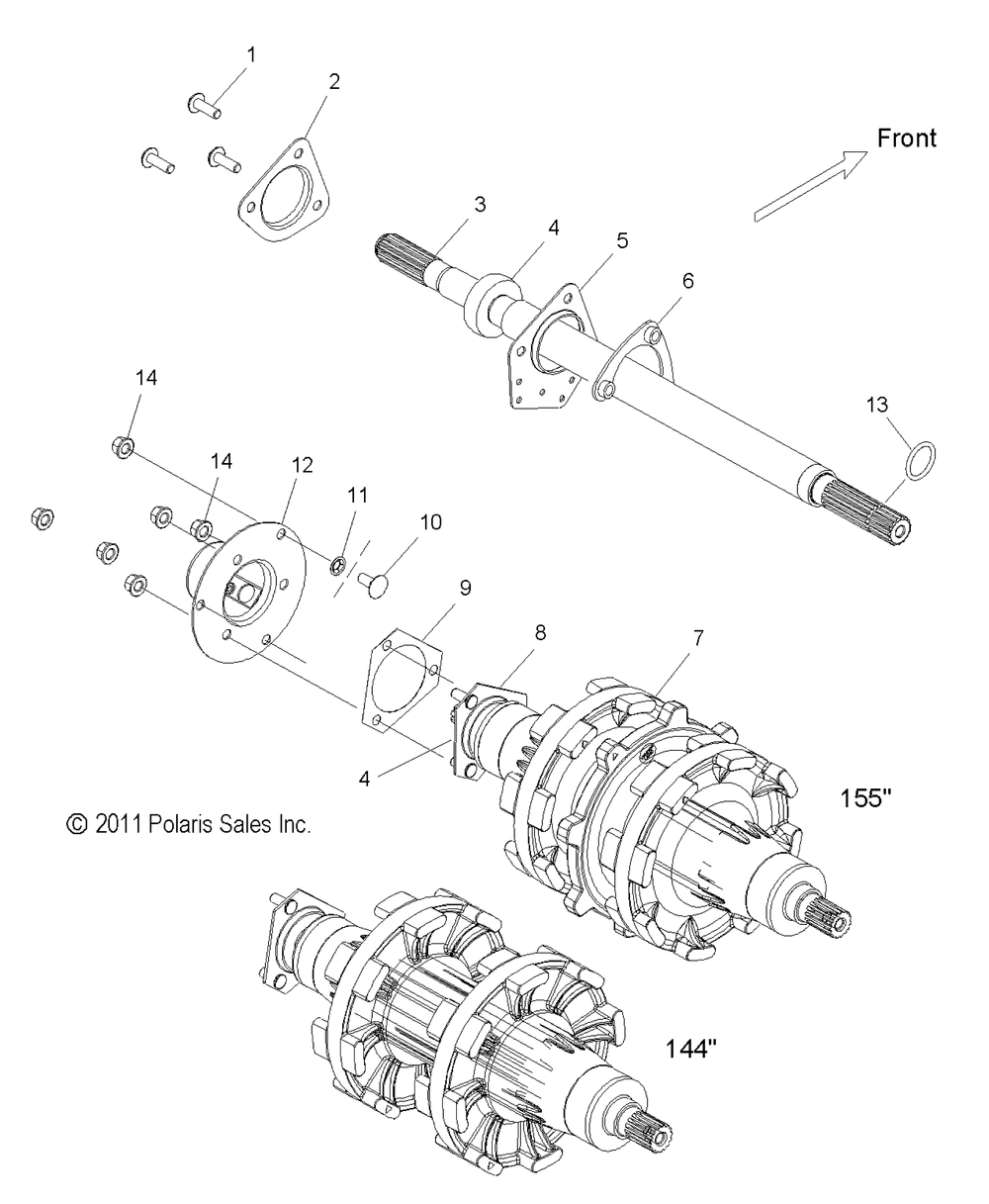 1
2
Front
3
4
5
6
14
13
14
12
11
10
9
8
7
4
155"
© 2011 Polaris Sales Inc.
144"